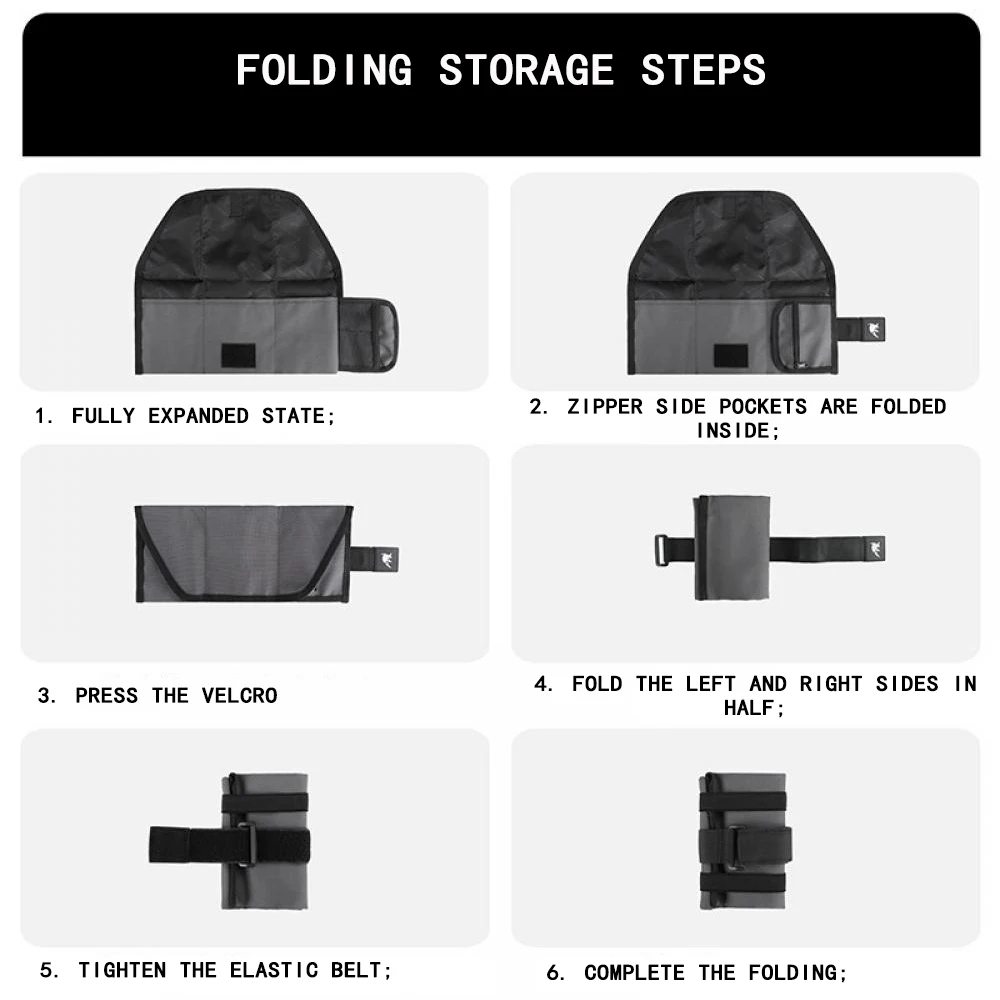 FOLDING STORAGE STEPS

1. FULLY EXPANDED STATE;

2. ZIPPER SIDE POCKETS ARE FOLDED INSIDE;

3. PRESS THE VELCRO

4. FOLD THE LEFT AND RIGHT SIDES IN HALF;

5. TIGHTEN THE ELASTIC BELT;

6. COMPLETE THE FOLDING;