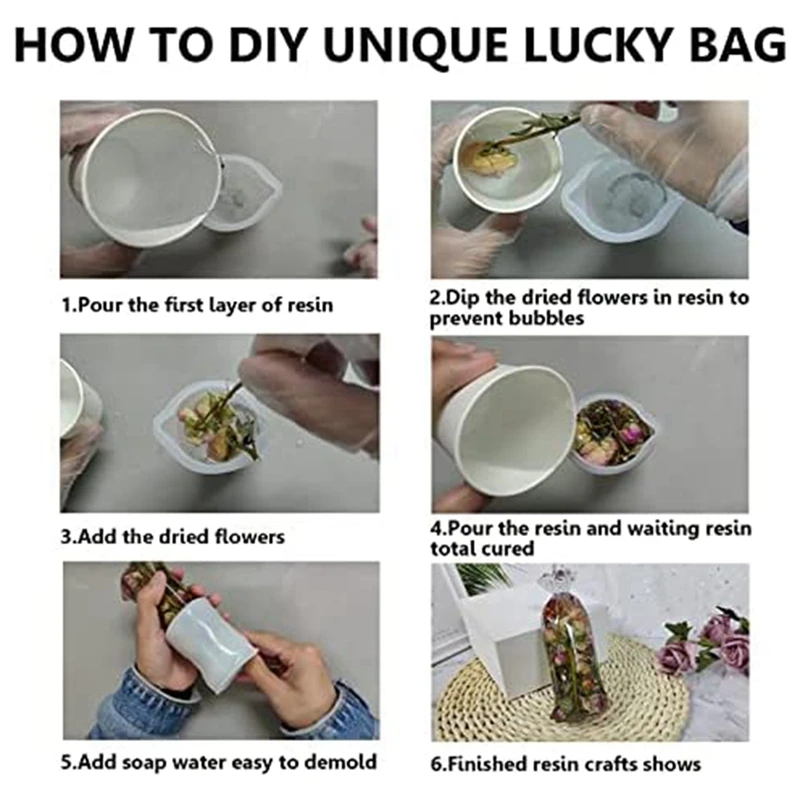 HOW TO DIY UNIQUE LUCKY BAG

1.Pour the first layer of resin

2.Dip the dried flowers in resin to prevent bubbles

3.Add the dried flowers

4.Pour the resin and waiting resin total cured

5.Add soap water easy to demold

6.Finished resin crafts shows