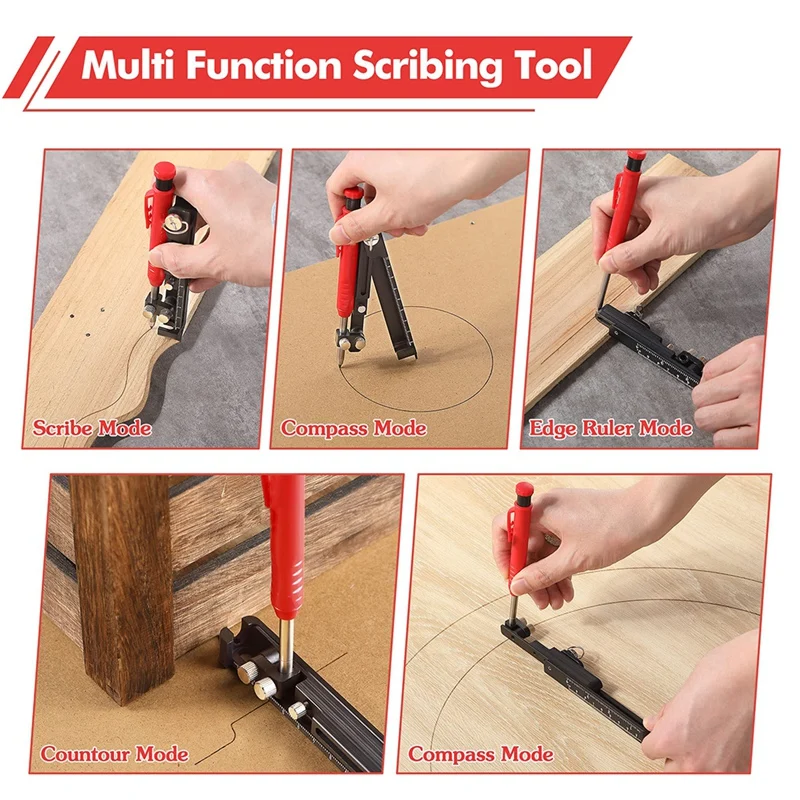 Multi Function Scribing Tool

Scribe Mode

Compass Mode

Edge Ruler Mode

Countour Mode

Compass Mode