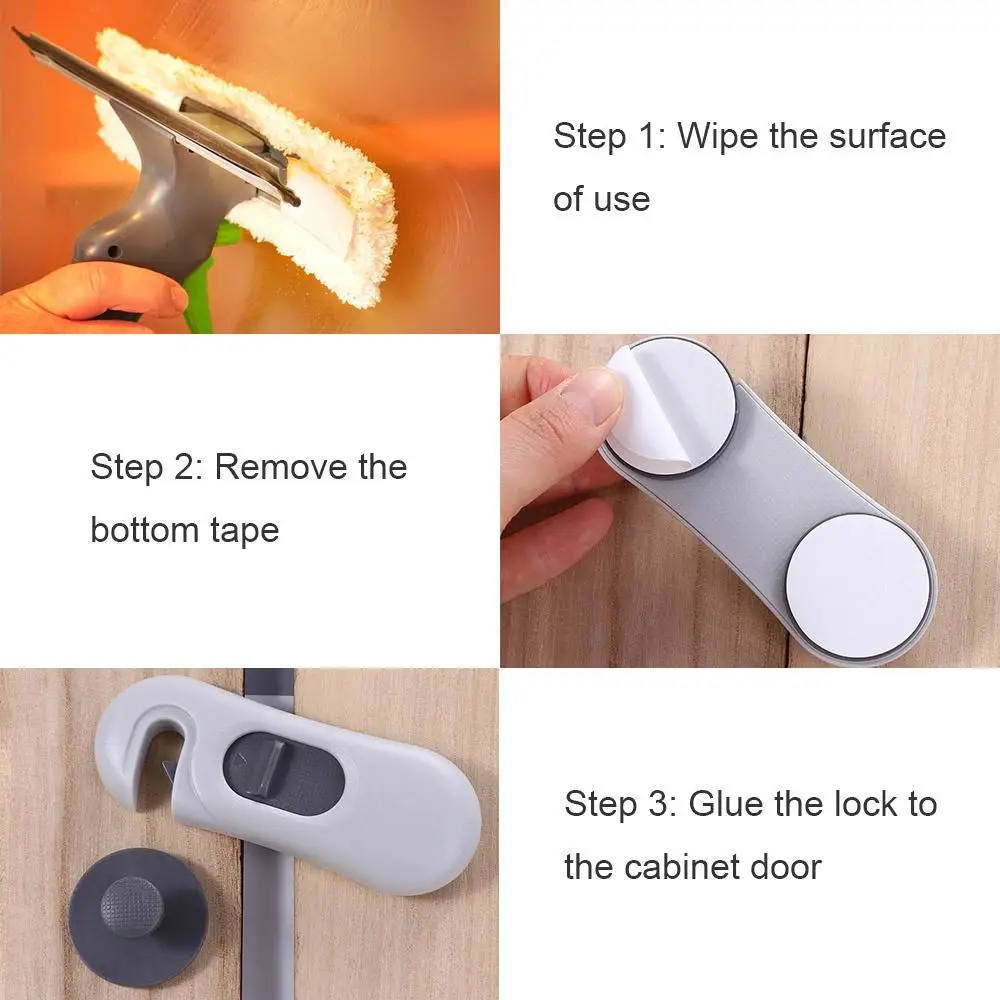 Step 1: Wipe the surface of use

Step 2: Remove the bottom tape

Step 3: Glue the lock to the cabinet door