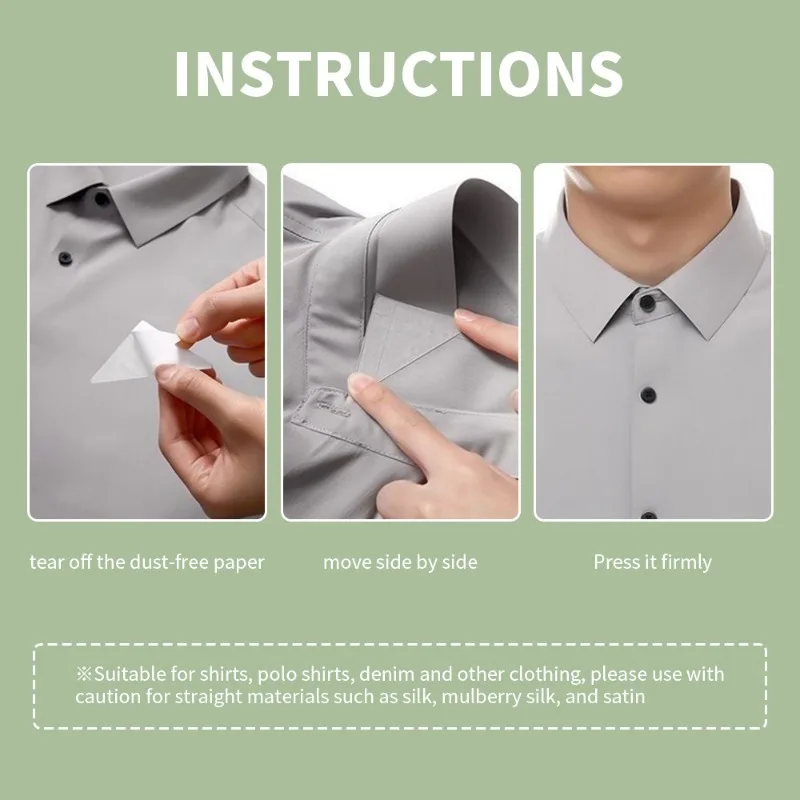 INSTRUCTIONS

tear off the dust-free paper

move side by side

Press it firmly

※Suitable for shirts, polo shirts, denim and other clothing, please use with caution for straight materials such as silk, mulberry silk, and satin