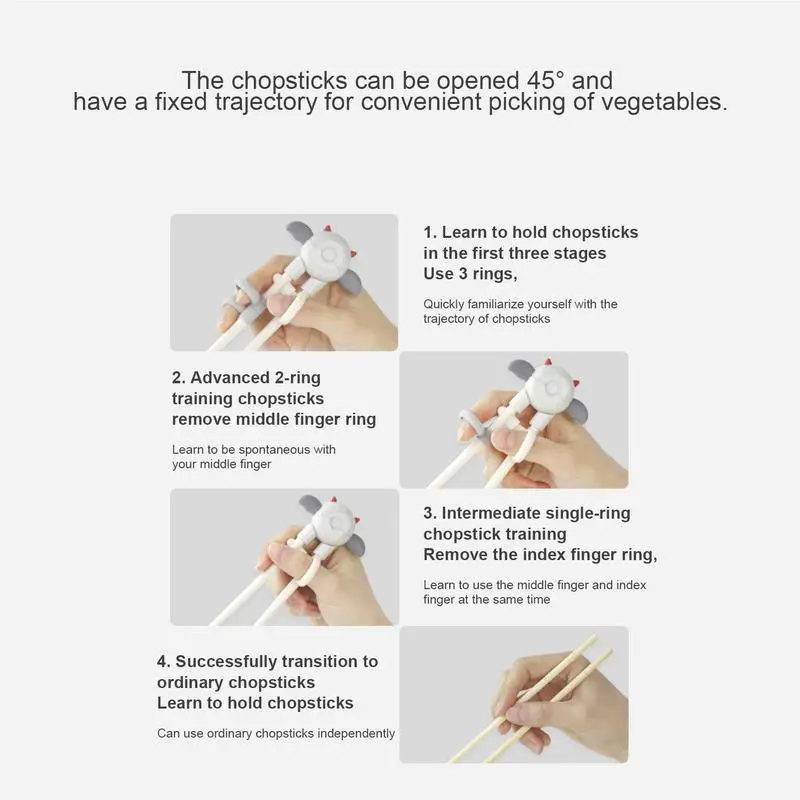 The chopsticks can be opened 45° and have a fixed trajectory for convenient picking of vegetables.

1. Learn to hold chopsticks in the first three stages Use 3 rings,

Quickly familiarize yourself with the trajectory of chopsticks

2. Advanced 2-ring training chopsticks remove middle finger ring

Learn to be spontaneous with your middle finger

3. Intermediate single-ring chopstick training Remove the index finger ring,

Learn to use the middle finger and index finger at the same time

4. Successfully transition to ordinary chopsticks Learn to hold chopsticks

Can use ordinary chopsticks independently