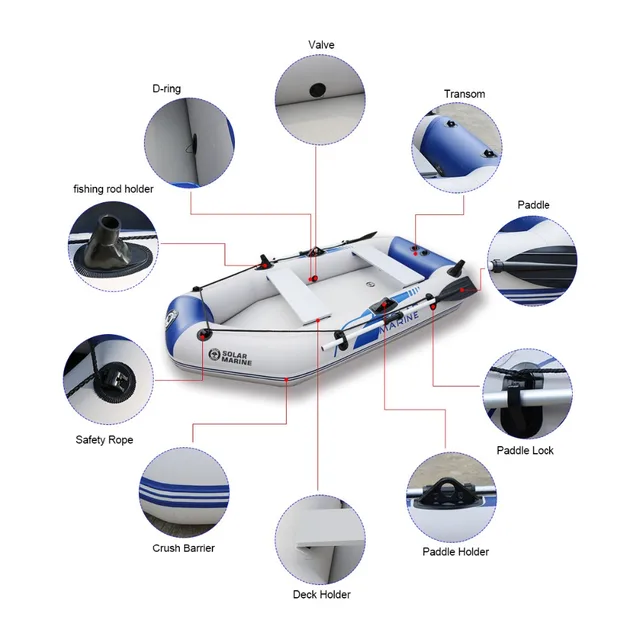 Valve

D-ring

Transom

fishing rod holder

Paddle

SOLAR MARINE

MARINE

Safety Rope

Paddle Lock

Crush Barrier

Paddle Holder

Deck Holder