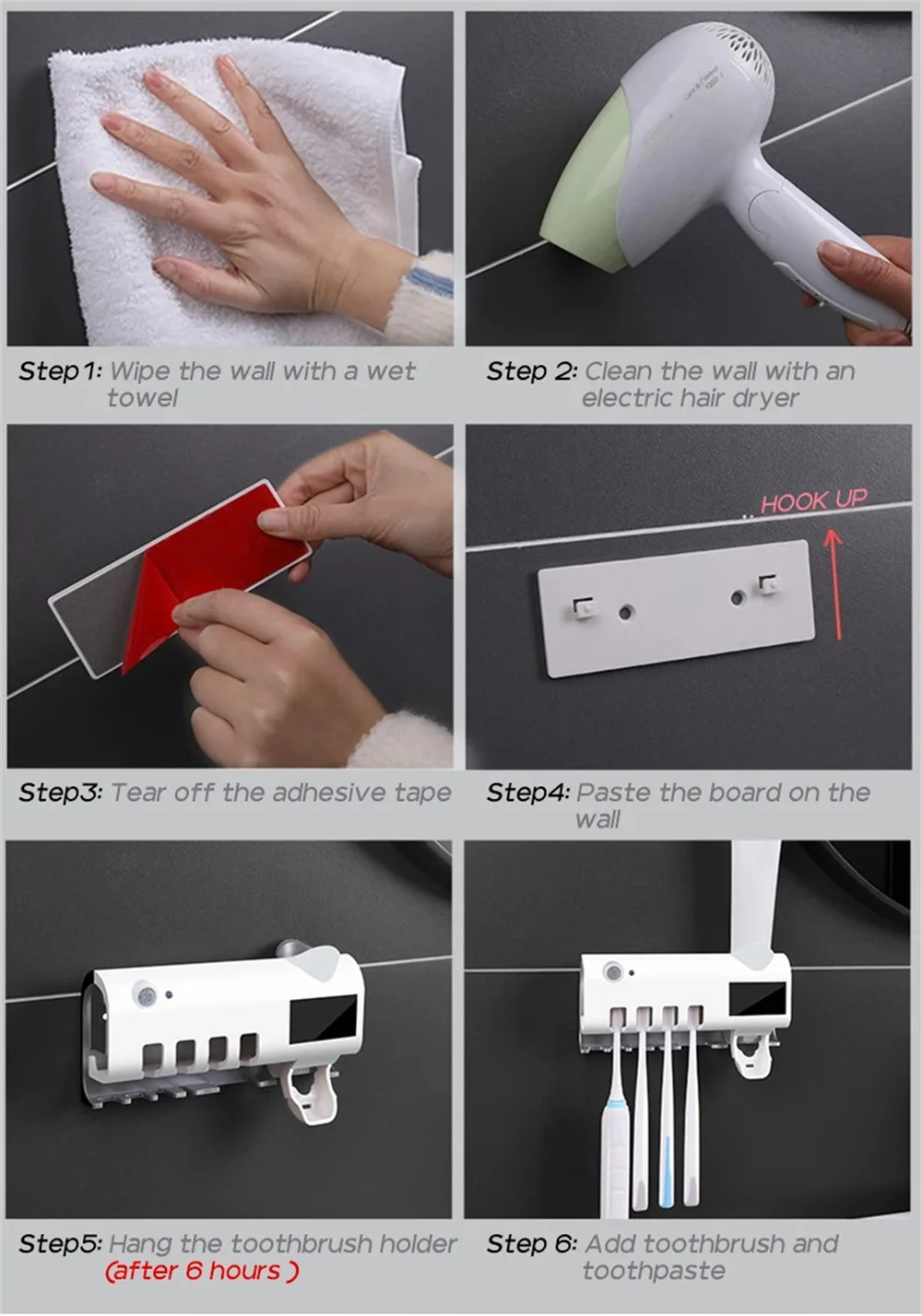 Step 1: Wipe the wall with a wet towel

Step 2: Clean the wall with an electric hair dryer

Step3: Tear off the adhesive tape

HOOK UP

Step4: Paste the board on the wall

Step5: Hang the toothbrush holder (after 6 hours )

Step 6: Add toothbrush and toothpaste