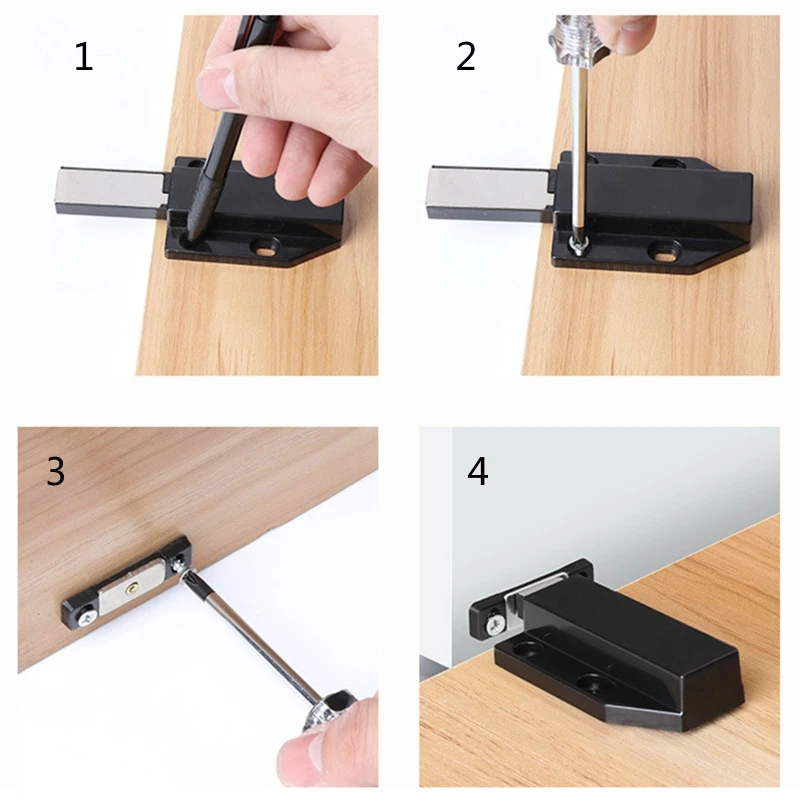 1

2

3

4