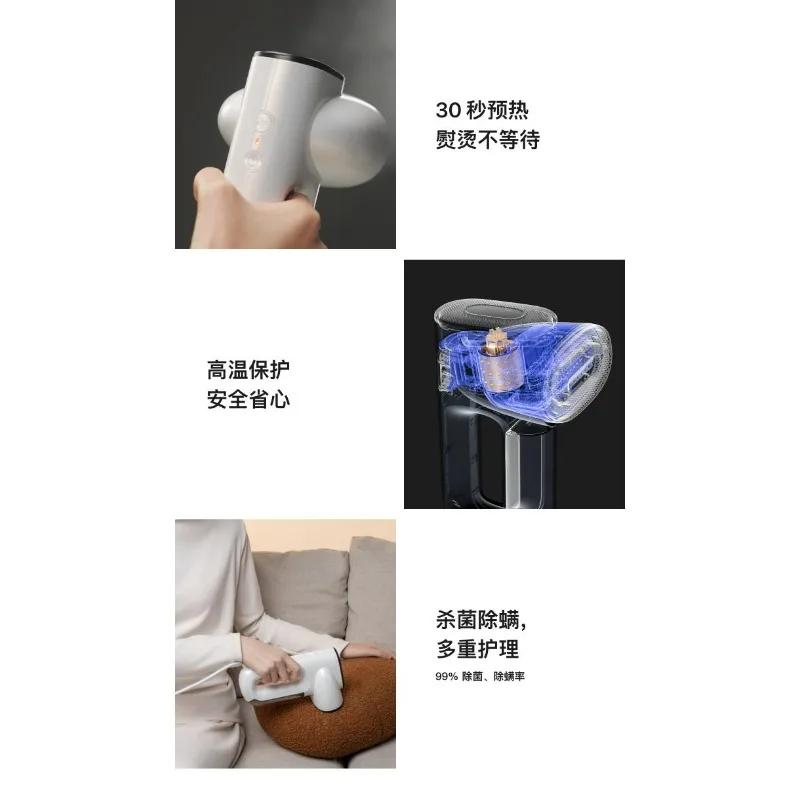 30 秒预热
熨烫不等待

高温保护
安全省心

杀菌除螨,
多重护理
99% 除菌、除螨率