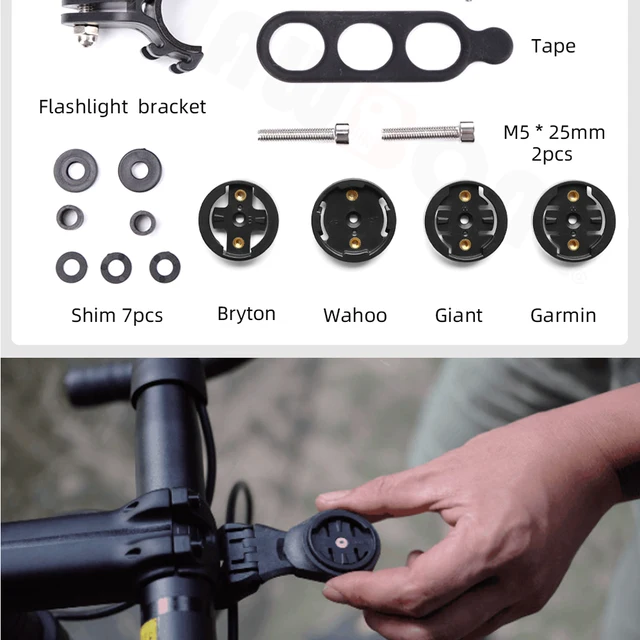 Tape

Flashlight bracket

M5 * 25mm
2pcs

Shim 7pcs

Bryton

Wahoo

Giant

Garmin