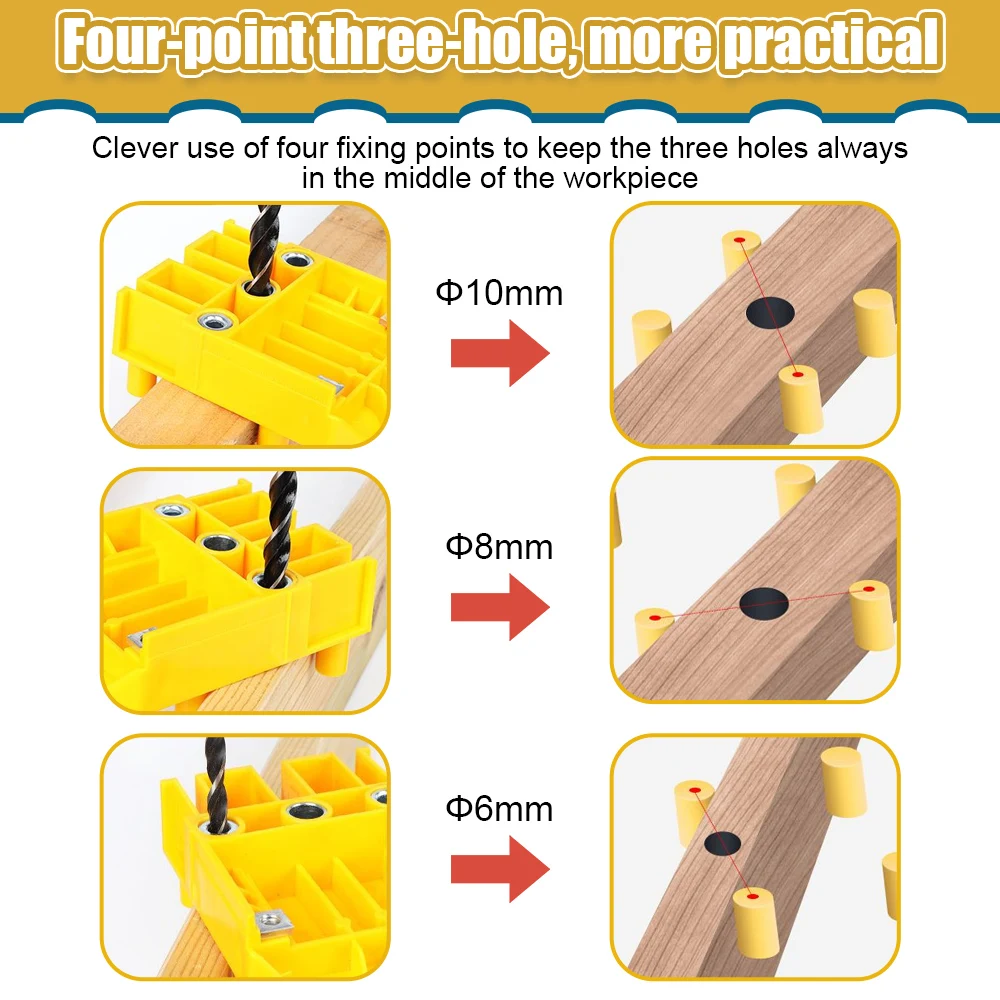 Four-point three-hole, more practical

Clever use of four fixing points to keep the three holes always in the middle of the workpiece

Φ10mm

Φ8mm

Φ6mm