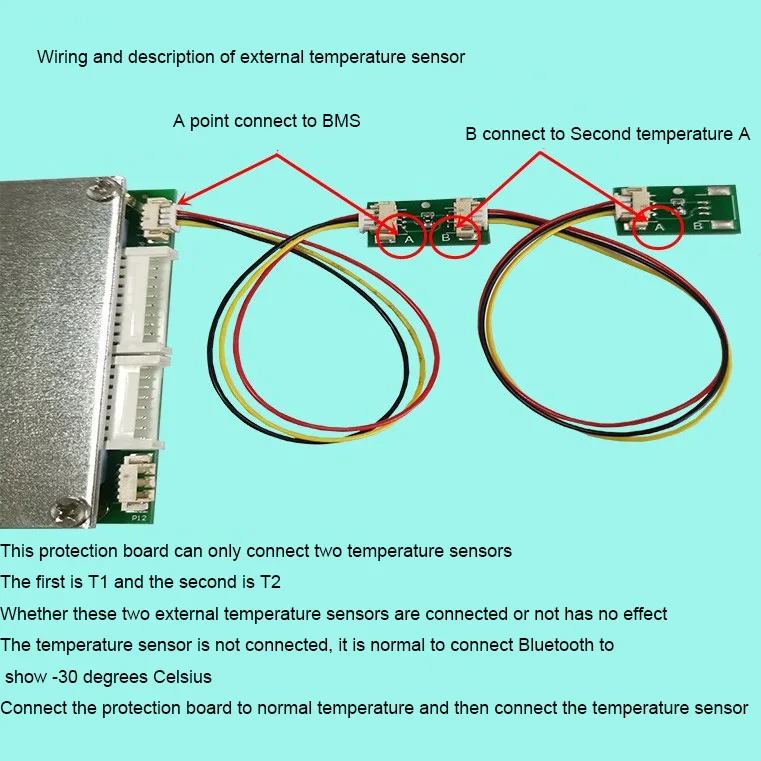 Wiring and description of external temperature sensor

A point connect to BMS

B connect to Second temperature A

A

B

A

B

P12

This protection board can only connect two temperature sensors

The first is T1 and the second is T2

Whether these two external temperature sensors are connected or not has no effect

The temperature sensor is not connected, it is normal to connect Bluetooth to show -30 degrees Celsius

Connect the protection board to normal temperature and then connect the temperature sensor