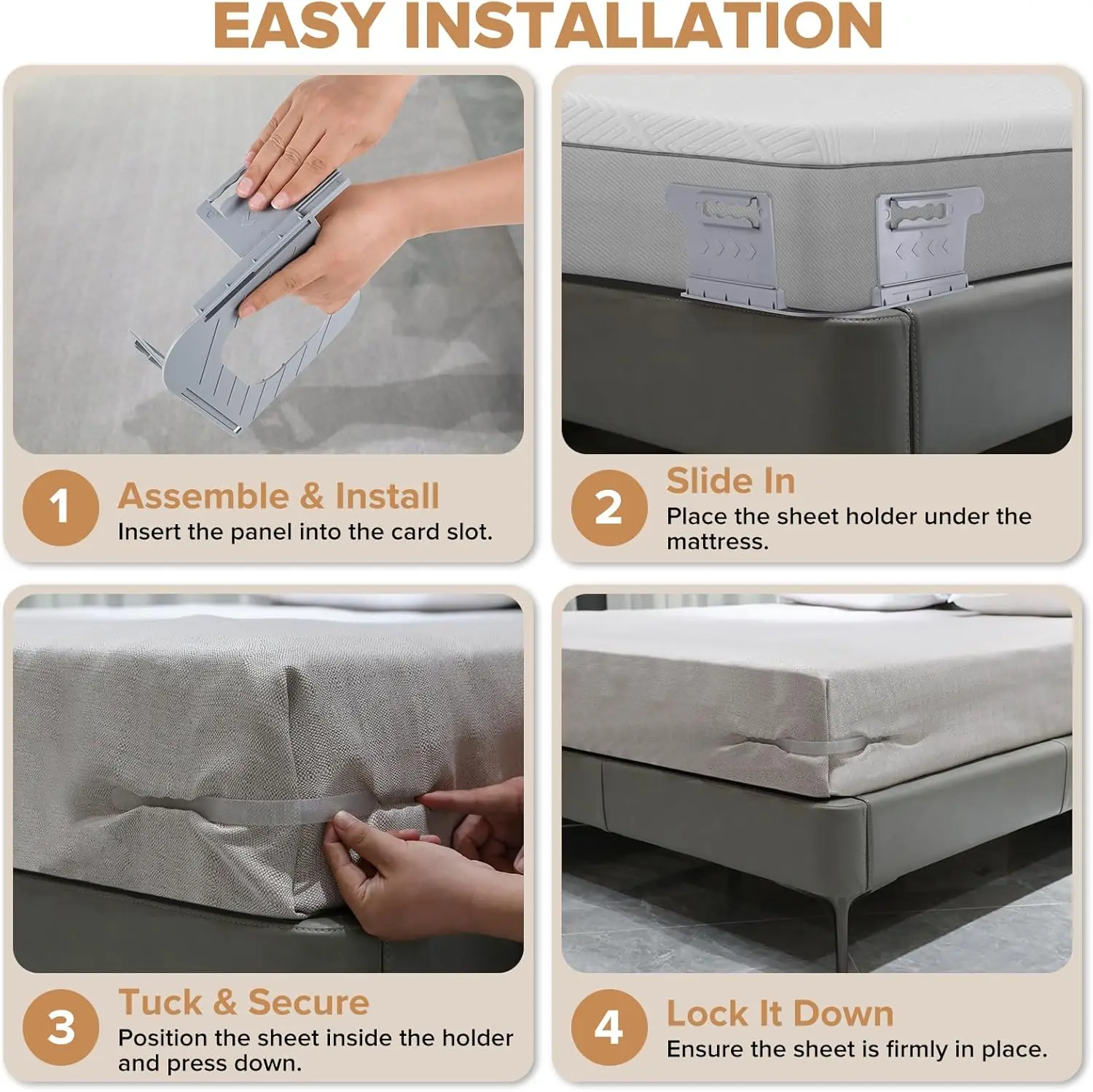 EASY INSTALLATION

1 Assemble & Install
Insert the panel into the card slot.

2 Slide In
Place the sheet holder under the mattress.

3 Tuck & Secure
Position the sheet inside the holder and press down.

4 Lock It Down
Ensure the sheet is firmly in place.