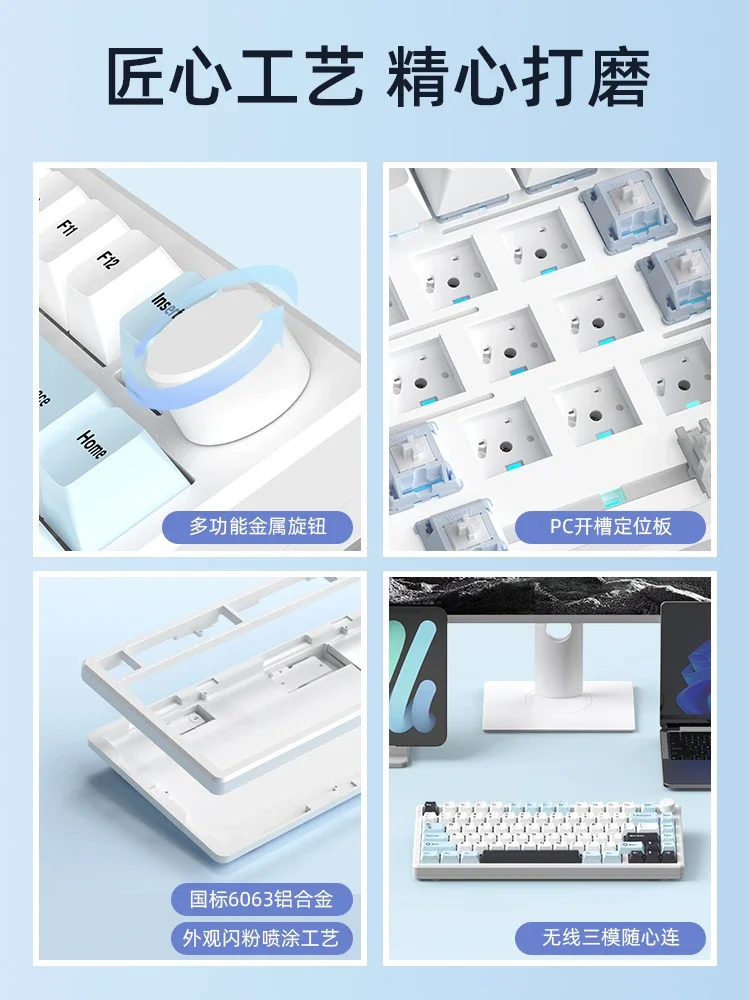 匠心工艺 精心打磨

F11
F12
Insert
Home
多功能金属旋钮

PC开槽定位板

国标6063铝合金
外观闪粉喷涂工艺

无线三模随心连