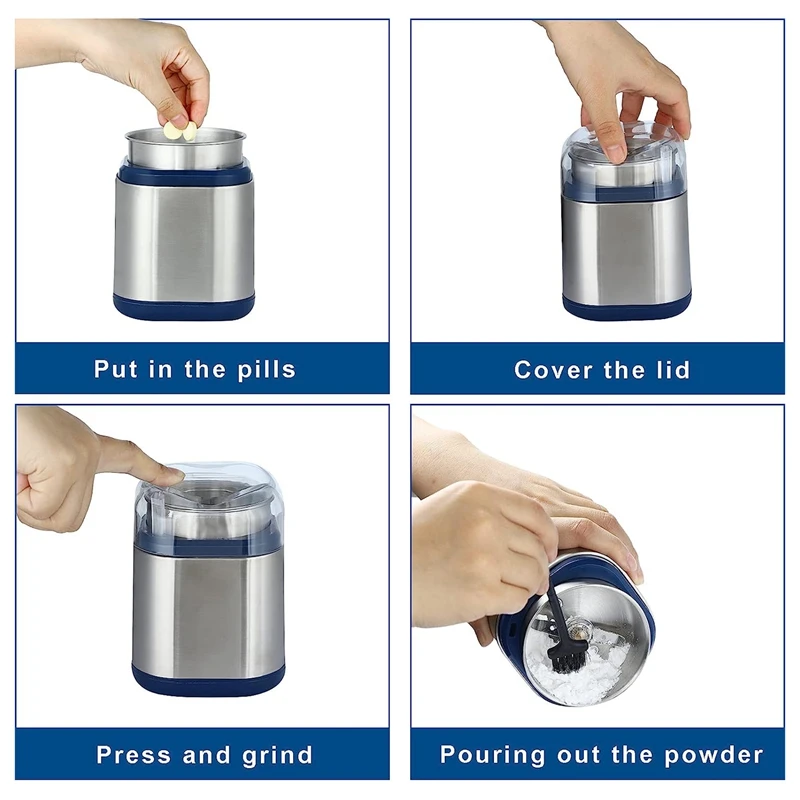 Put in the pills

Cover the lid

Press and grind

Pouring out the powder