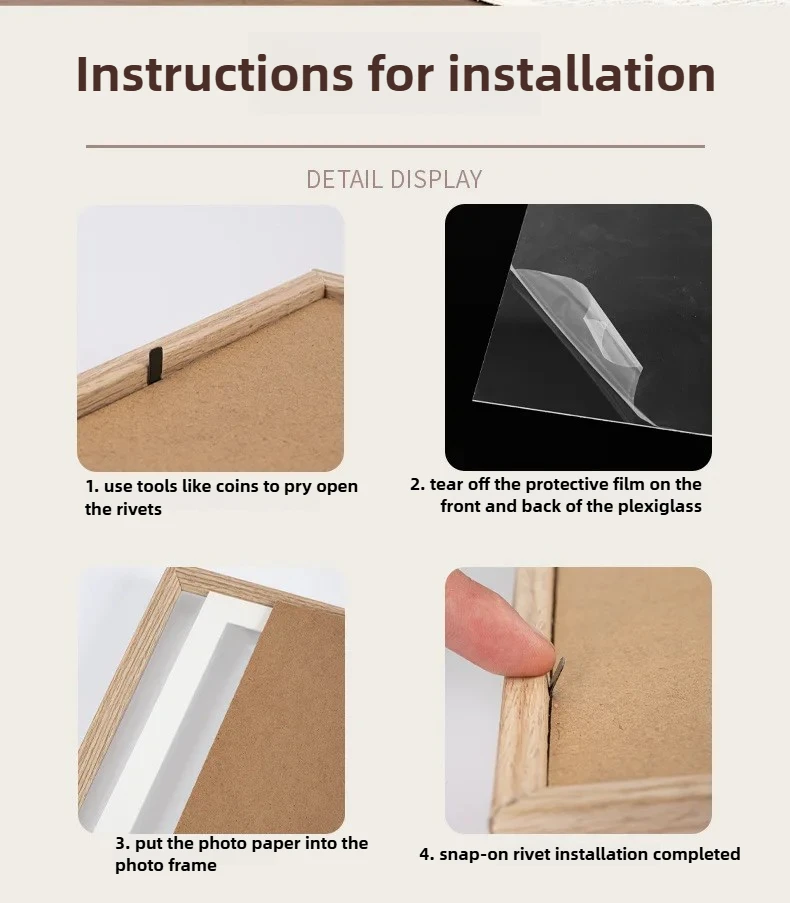 Instructions for installation

DETAIL DISPLAY

1. use tools like coins to pry open the rivets

2. tear off the protective film on the front and back of the plexiglass

3. put the photo paper into the photo frame

4. snap-on rivet installation completed