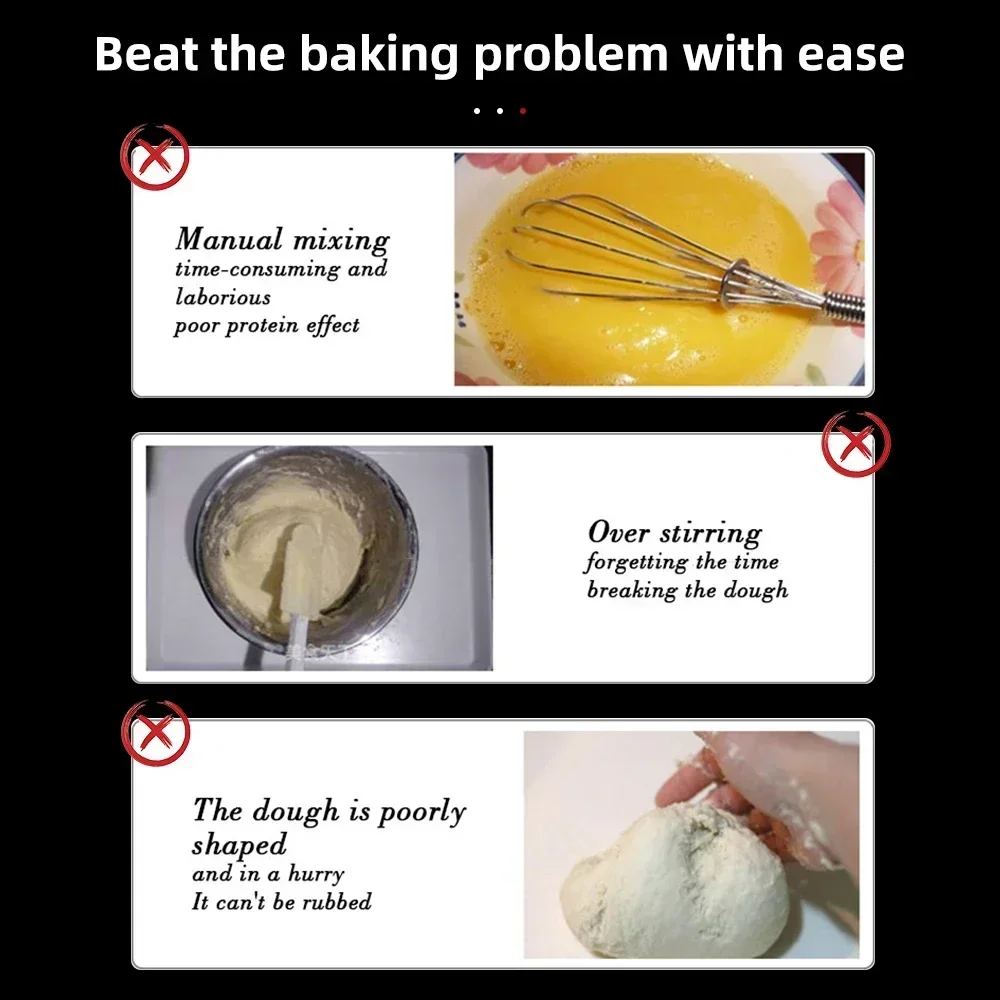 Beat the baking problem with ease

Manual mixing
time-consuming and laborious
poor protein effect

Over stirring
forgetting the time
breaking the dough

The dough is poorly shaped
and in a hurry
It can't be rubbed