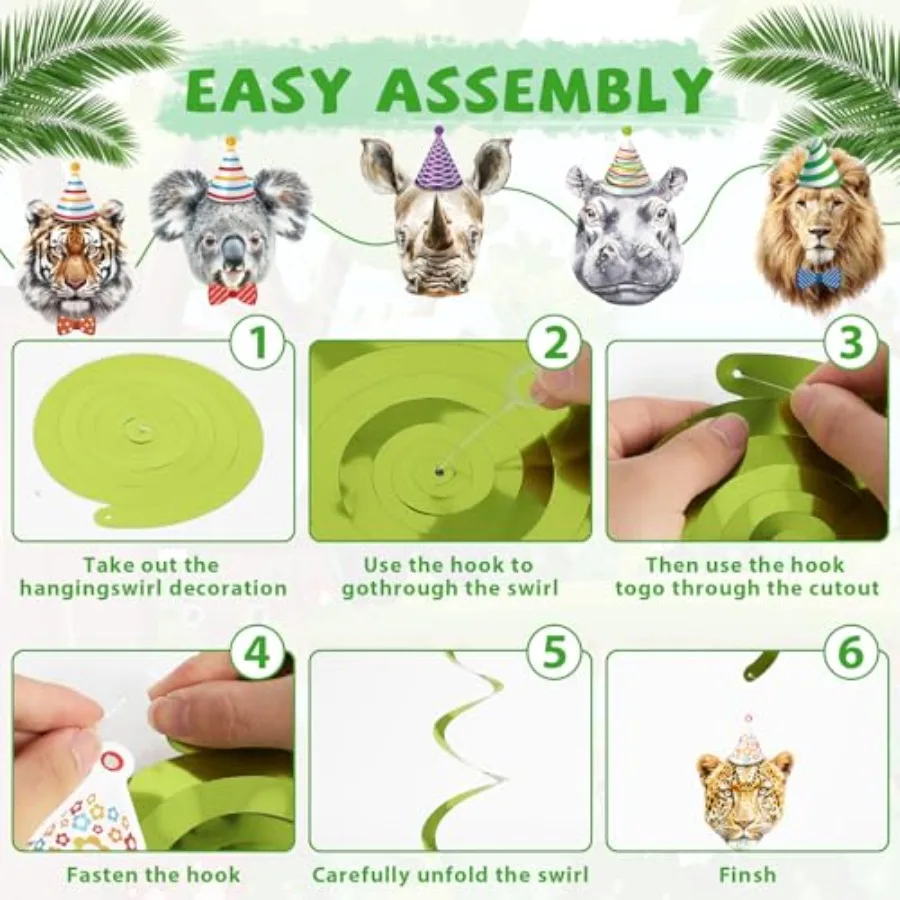 EASY ASSEMBLY

1

Take out the hangingswirl decoration

2

Use the hook to gothrough the swirl

3

Then use the hook togo through the cutout

4

Fasten the hook

5

Carefully unfold the swirl

6

Finsh