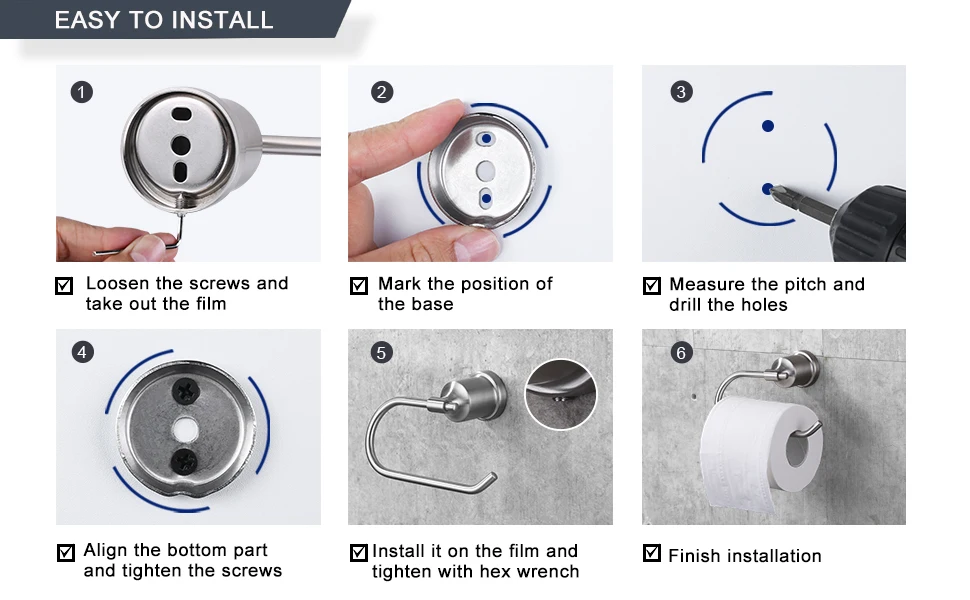 EASY TO INSTALL

1

Loosen the screws and take out the film

2

Mark the position of the base

3

Measure the pitch and drill the holes

4

Align the bottom part and tighten the screws

5

Install it on the film and tighten with hex wrench

6

Finish installation