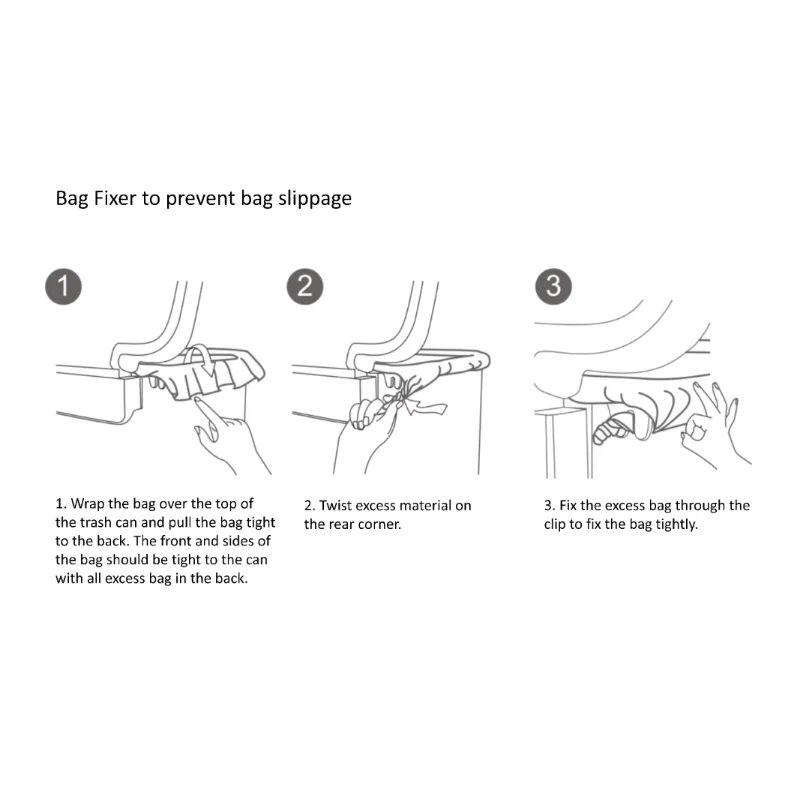 Bag Fixer to prevent bag slippage

1

2

3

1. Wrap the bag over the top of the trash can and pull the bag tight to the back. The front and sides of the bag should be tight to the can with all excess bag in the back.

2. Twist excess material on the rear corner.

3. Fix the excess bag through the clip to fix the bag tightly.