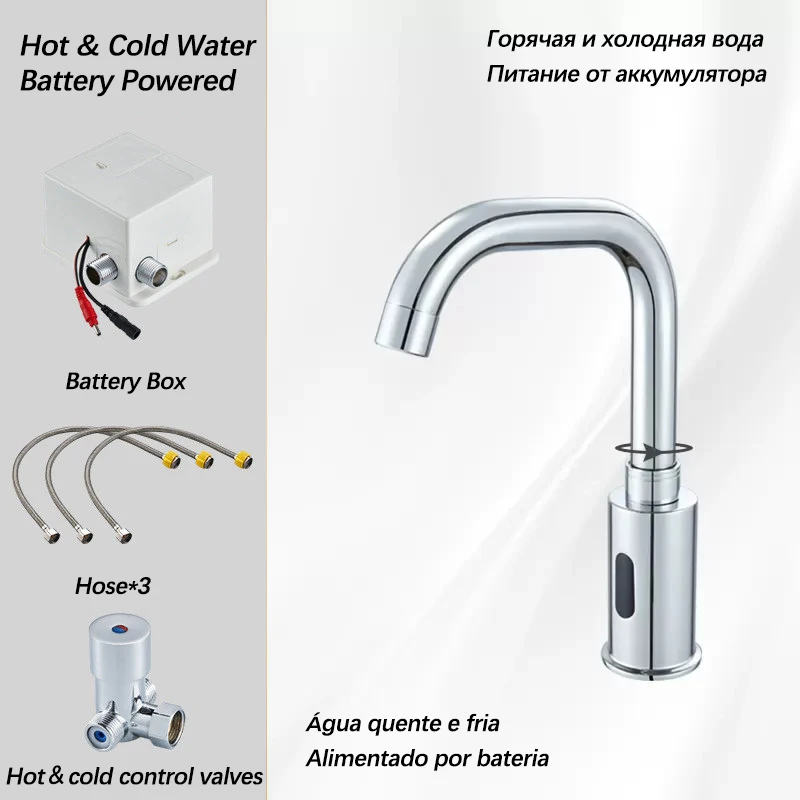 Hot & Cold Water
Battery Powered

Battery Box

Hose*3

Hot & cold control valves

Горячая и холодная вода
Питание от аккумулятора

Água quente e fria
Alimentado por bateria