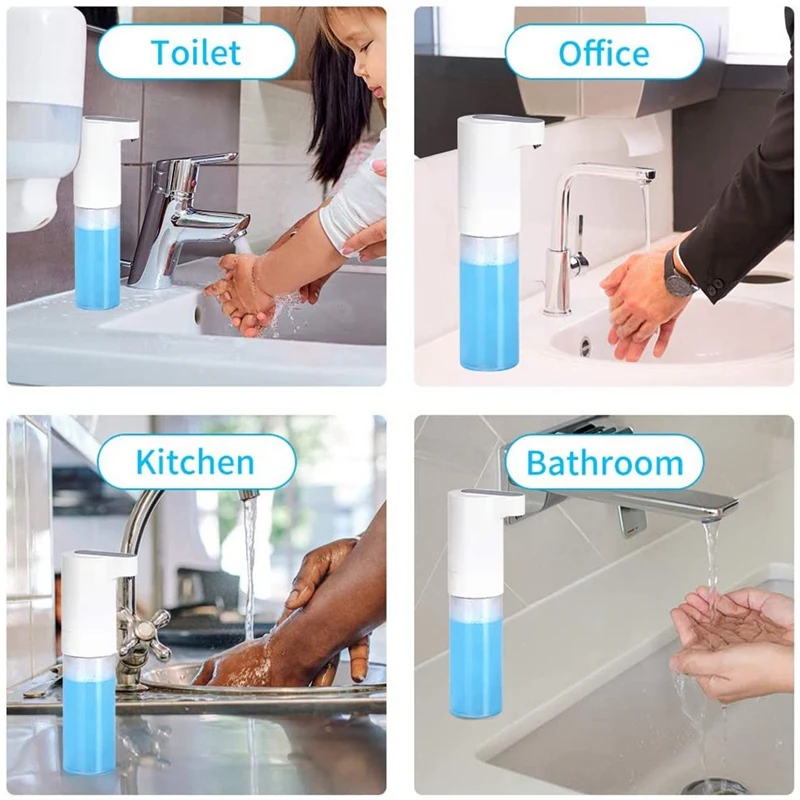 Toilet

Office

Kitchen

Bathroom