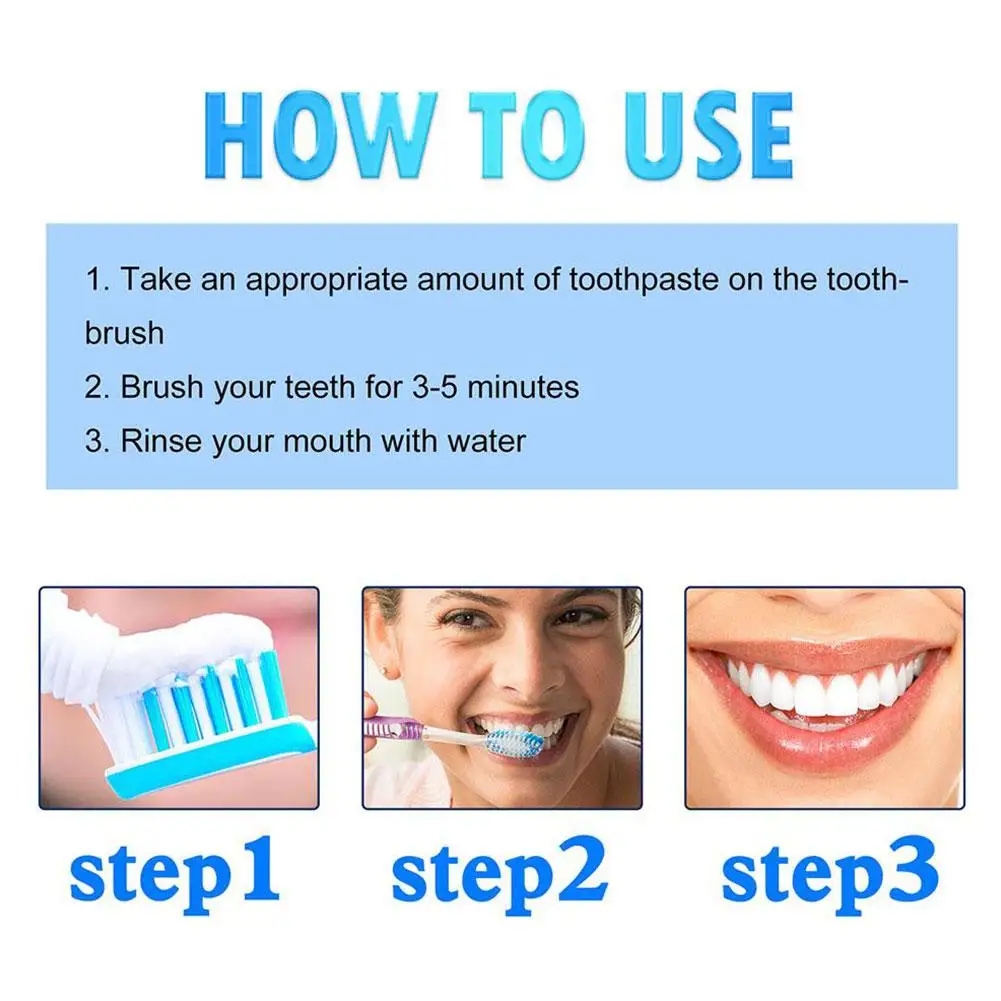 HOW TO USE

1. Take an appropriate amount of toothpaste on the toothbrush
2. Brush your teeth for 3-5 minutes
3. Rinse your mouth with water

step1 step2 step3