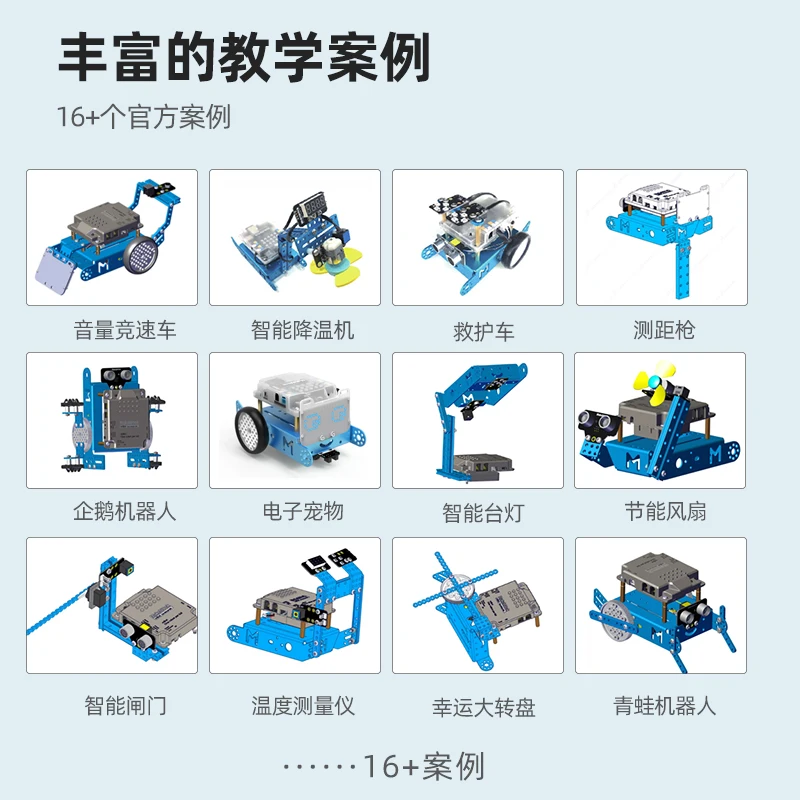 丰富的教学案例

16+个官方案例

音量竞速车

智能降温机

救护车

测距枪

企鹅机器人

电子宠物

智能台灯

节能风扇

智能闸门

温度测量仪

幸运大转盘

青蛙机器人

······16+案例