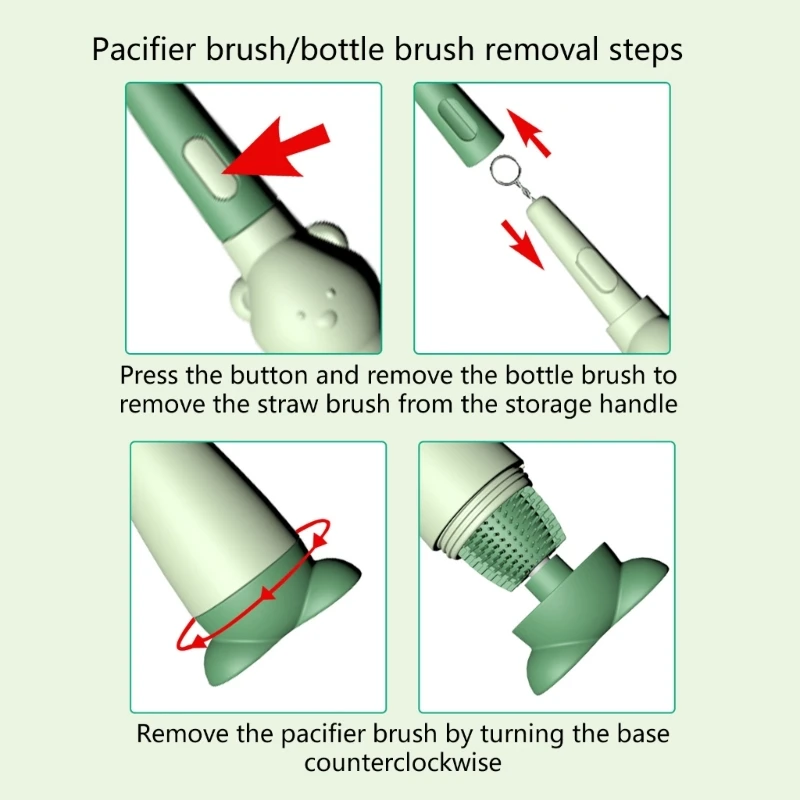 Pacifier brush/bottle brush removal steps

Press the button and remove the bottle brush to remove the straw brush from the storage handle

Remove the pacifier brush by turning the base counterclockwise