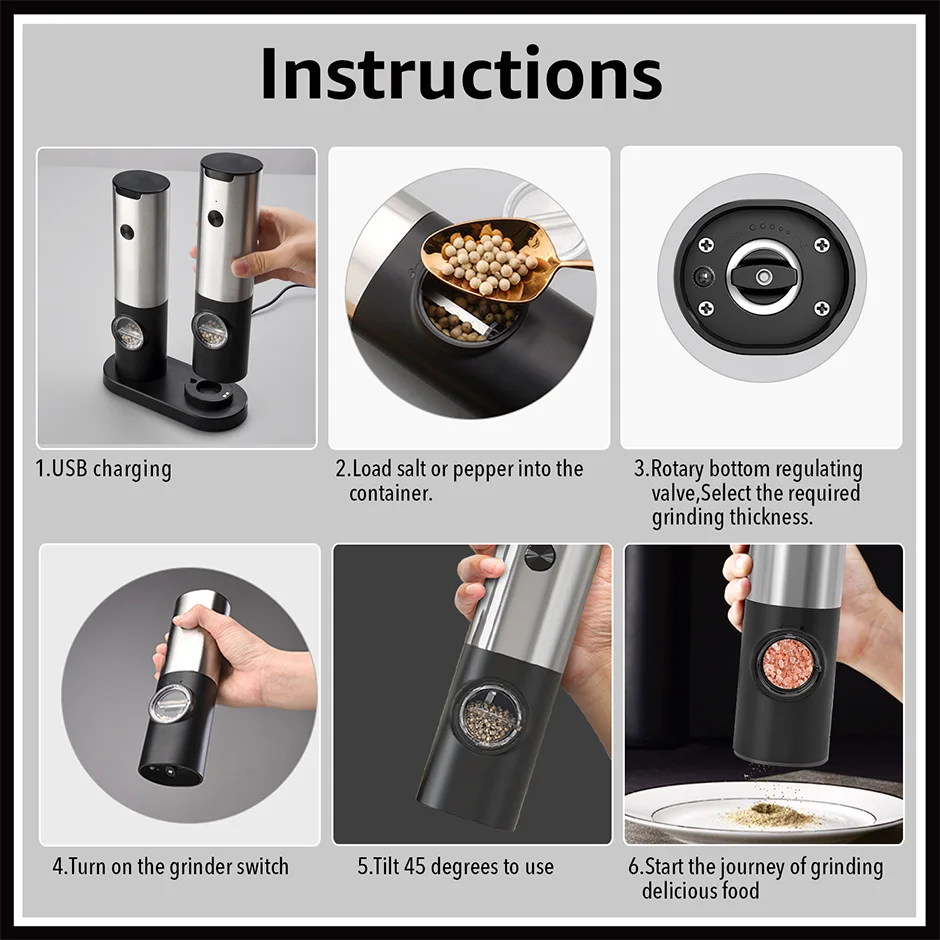 Instructions

1.USB charging

2.Load salt or pepper into the container.

3.Rotary bottom regulating valve,Select the required grinding thickness.

4.Turn on the grinder switch

5.Tilt 45 degrees to use

6.Start the journey of grinding delicious food