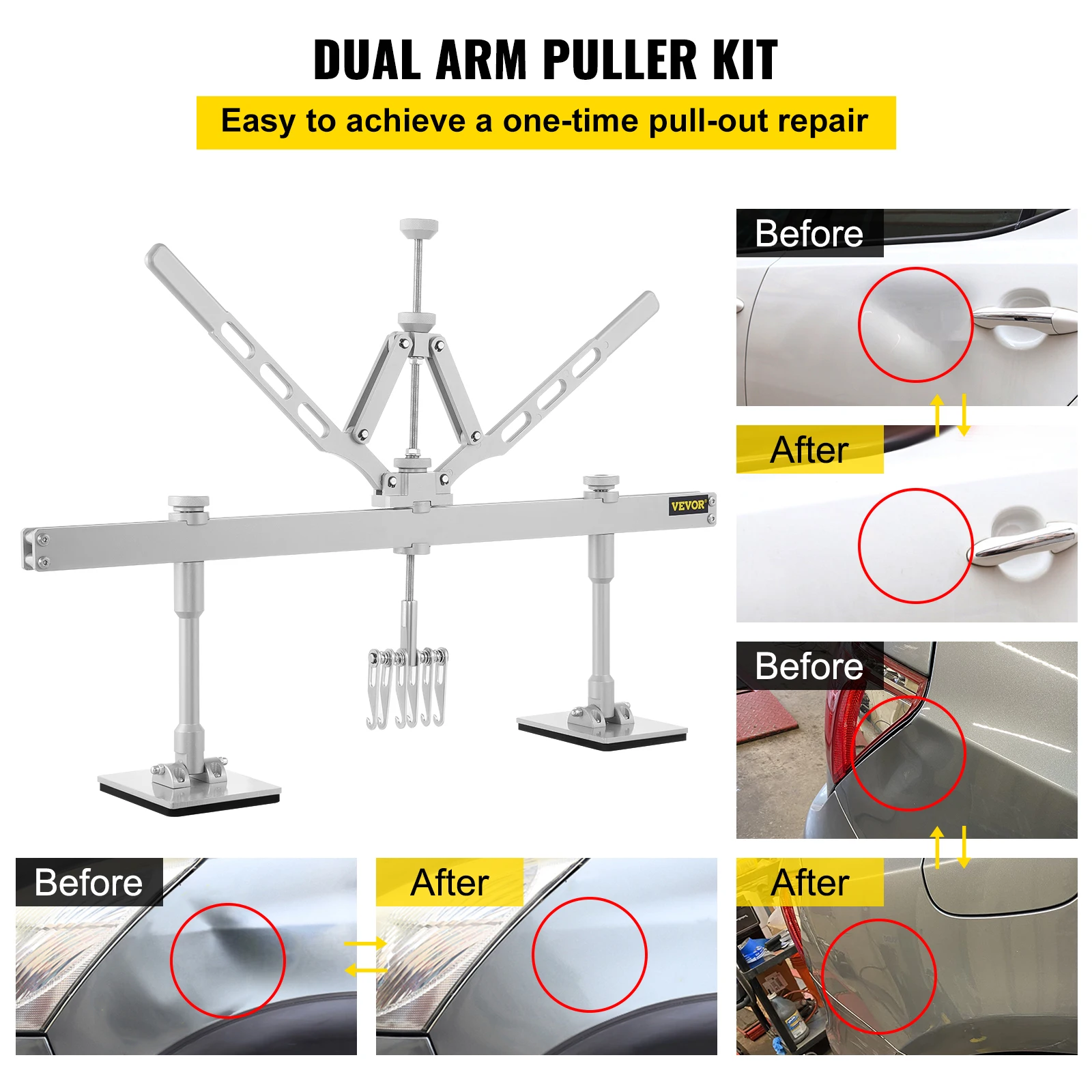 DUAL ARM PULLER KIT

Easy to achieve a one-time pull-out repair

VEVOR

Before

After

Before

After

Before

After