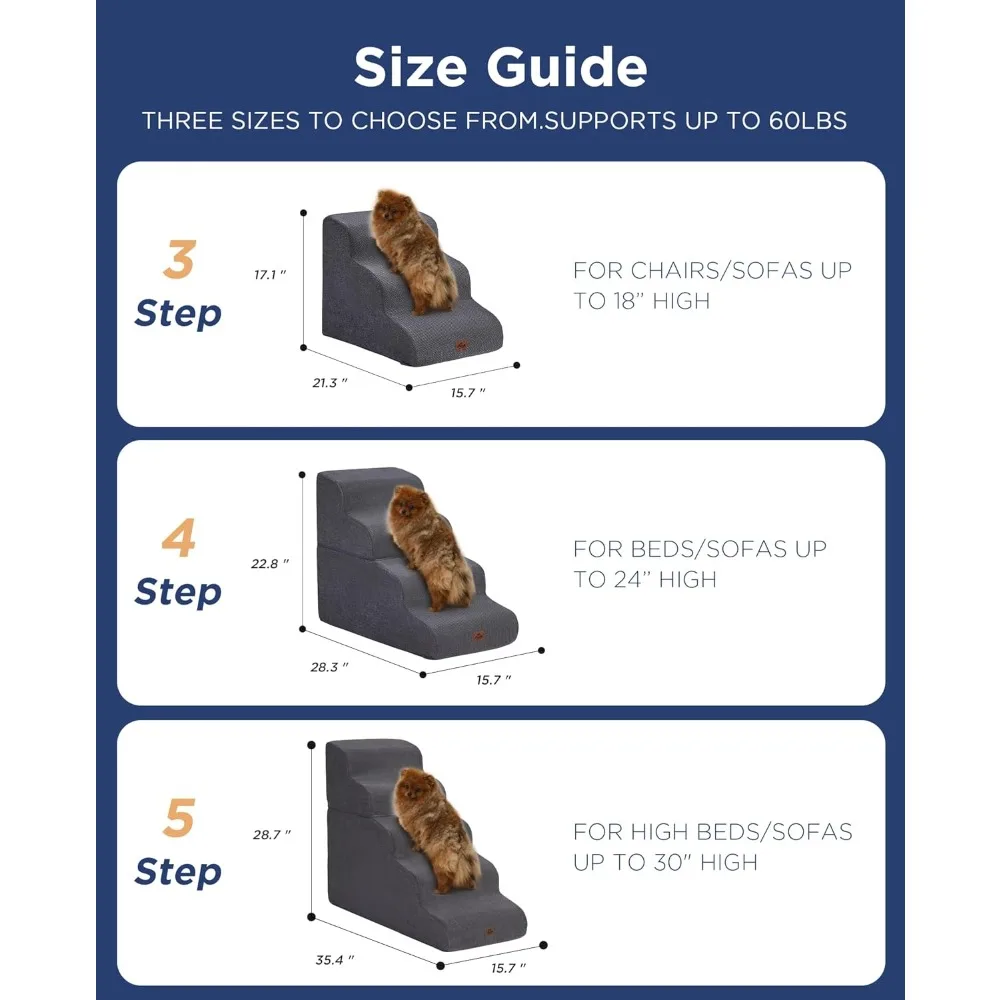 Size Guide

THREE SIZES TO CHOOSE FROM.SUPPORTS UP TO 60LBS

3
Step

17.1 "

21.3 "

15.7 "

FOR CHAIRS/SOFAS UP TO 18" HIGH

4
Step

22.8 "

28.3 "

15.7 "

FOR BEDS/SOFAS UP TO 24" HIGH

5
Step

28.7 "

35.4 "

15.7 "

FOR HIGH BEDS/SOFAS UP TO 30" HIGH