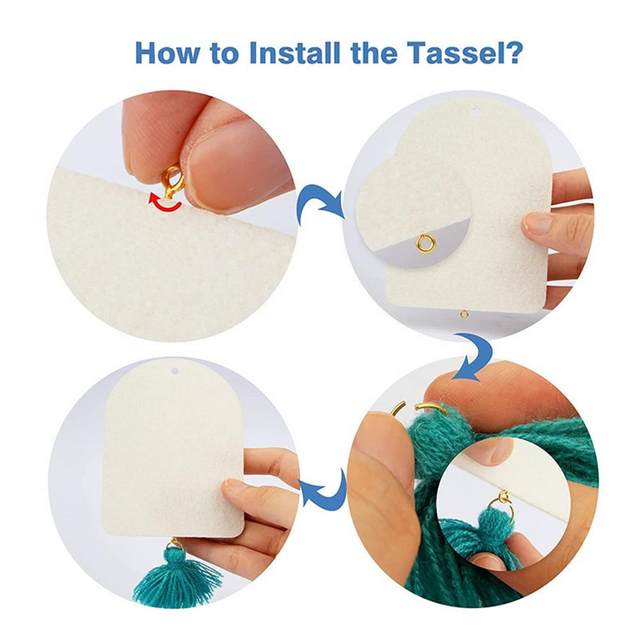 How to Install the Tassel?