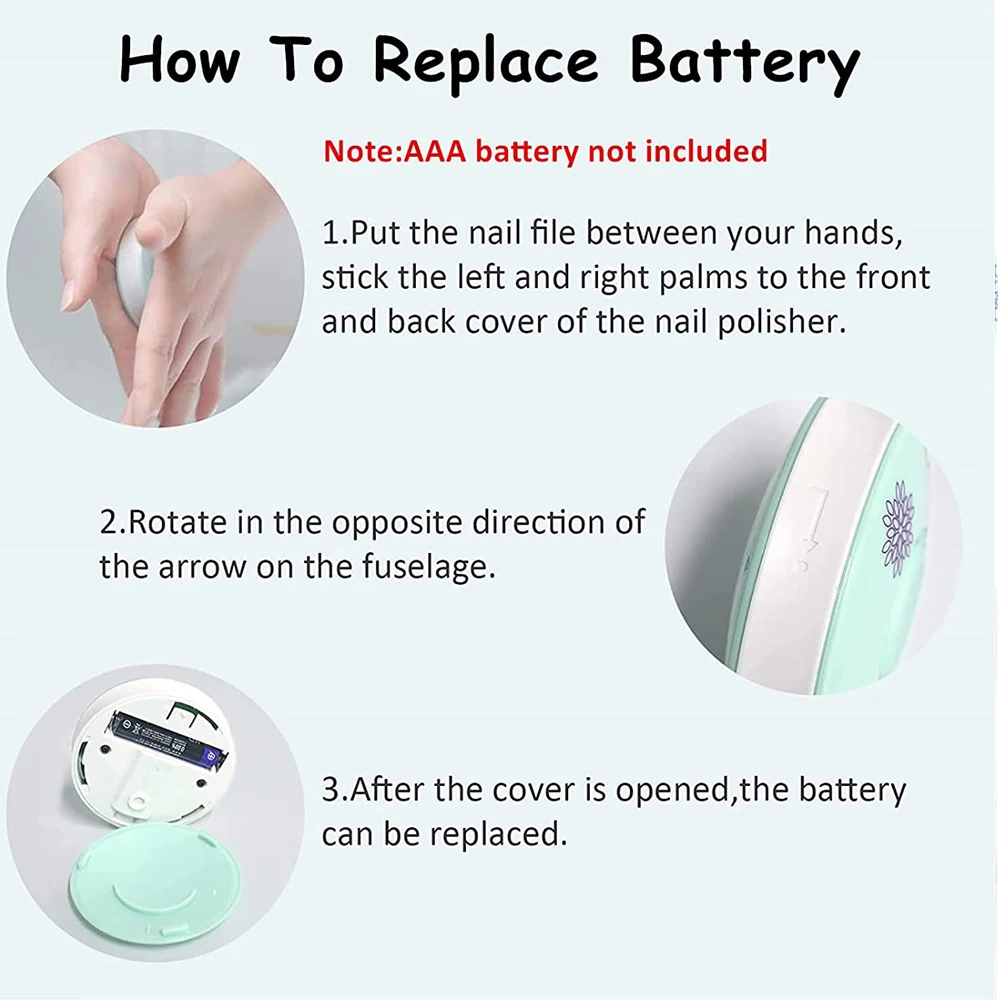 How To Replace Battery

Note:AAA battery not included

1.Put the nail file between your hands, stick the left and right palms to the front and back cover of the nail polisher.

2.Rotate in the opposite direction of the arrow on the fuselage.

3.After the cover is opened,the battery can be replaced.