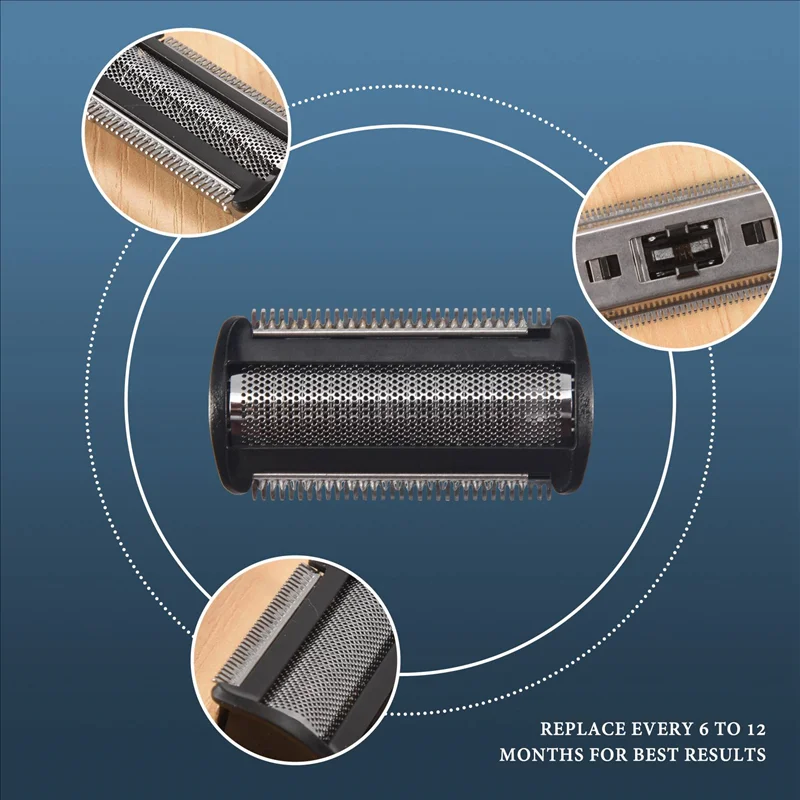 REPLACE EVERY 6 TO 12 MONTHS FOR BEST RESULTS