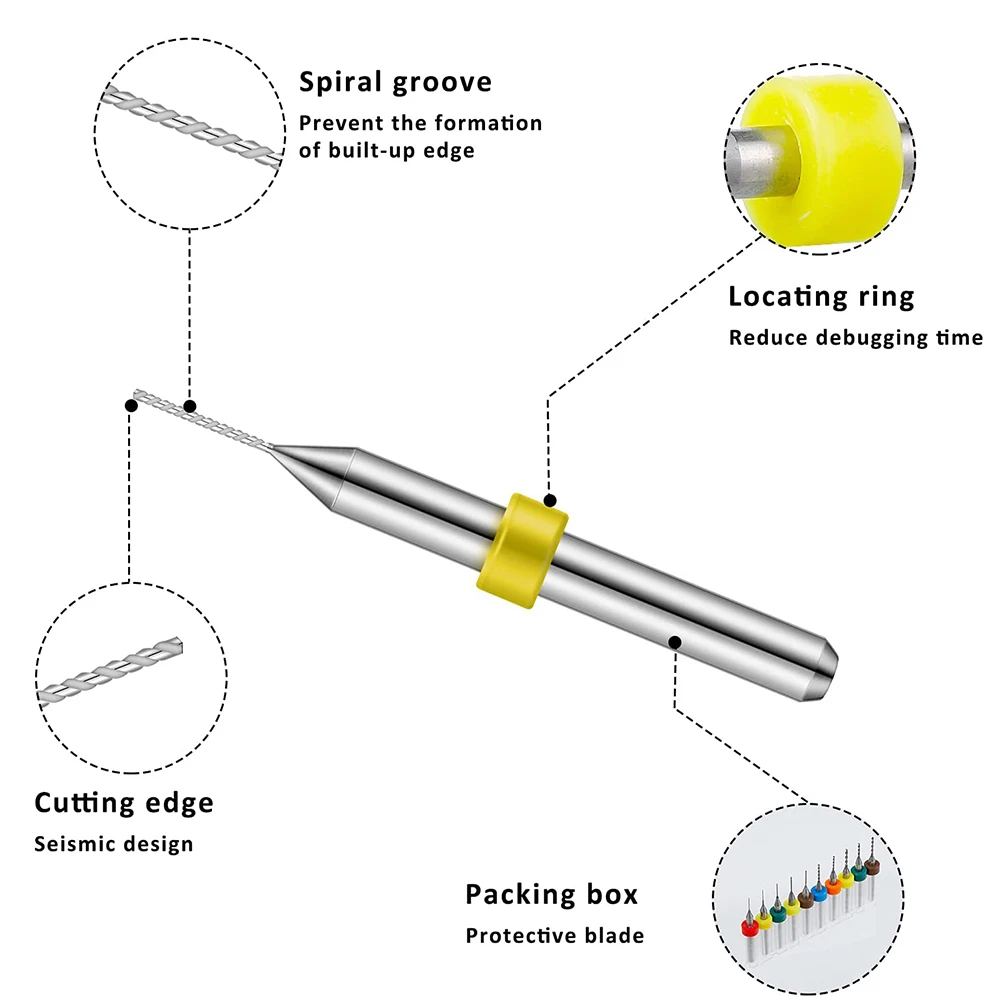 Spiral groove
Prevent the formation of built-up edge

Locating ring
Reduce debugging time

Cutting edge
Seismic design

Packing box
Protective blade