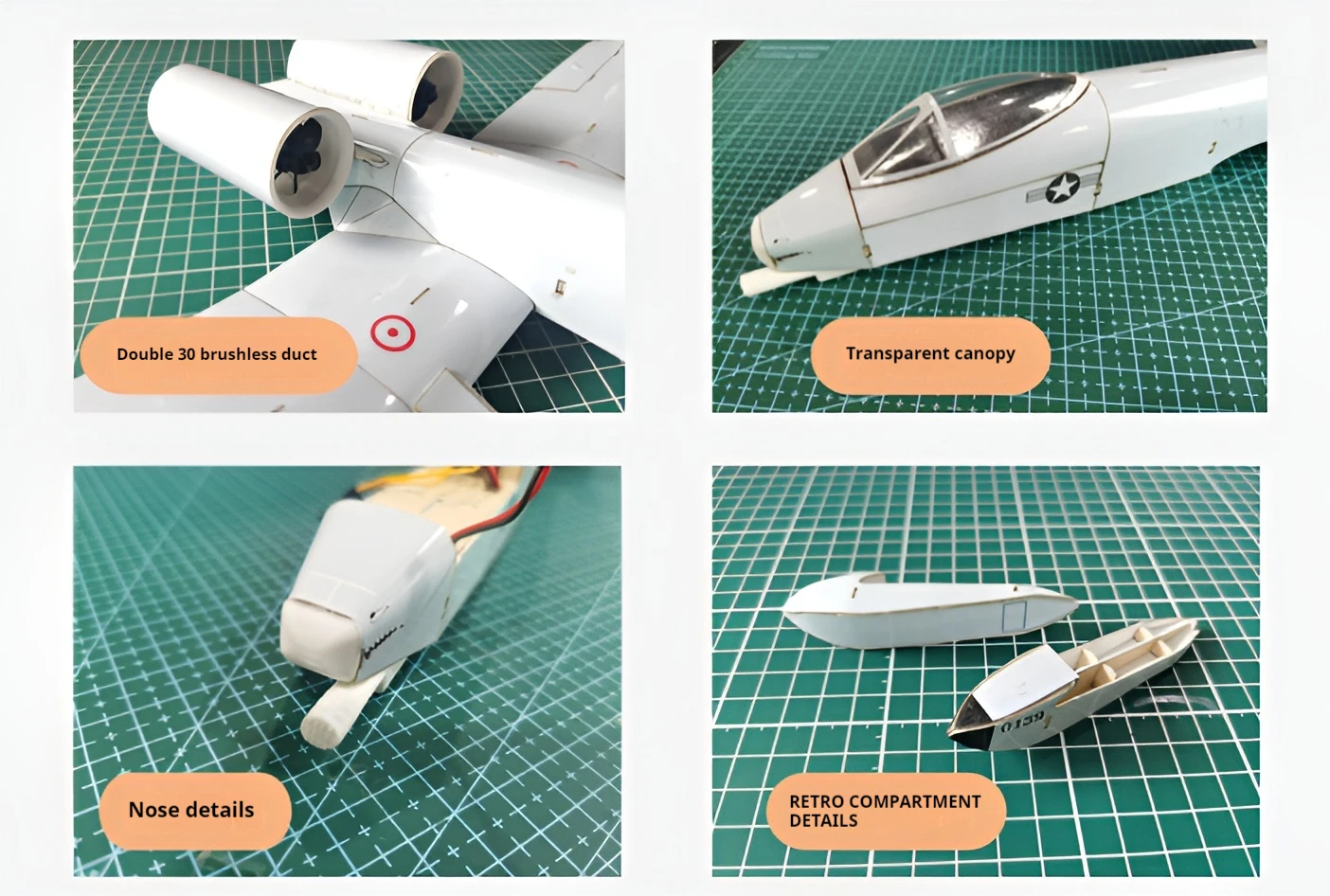 Double 30 brushless duct

Transparent canopy

Nose details

RETRO COMPARTMENT DETAILS

0139