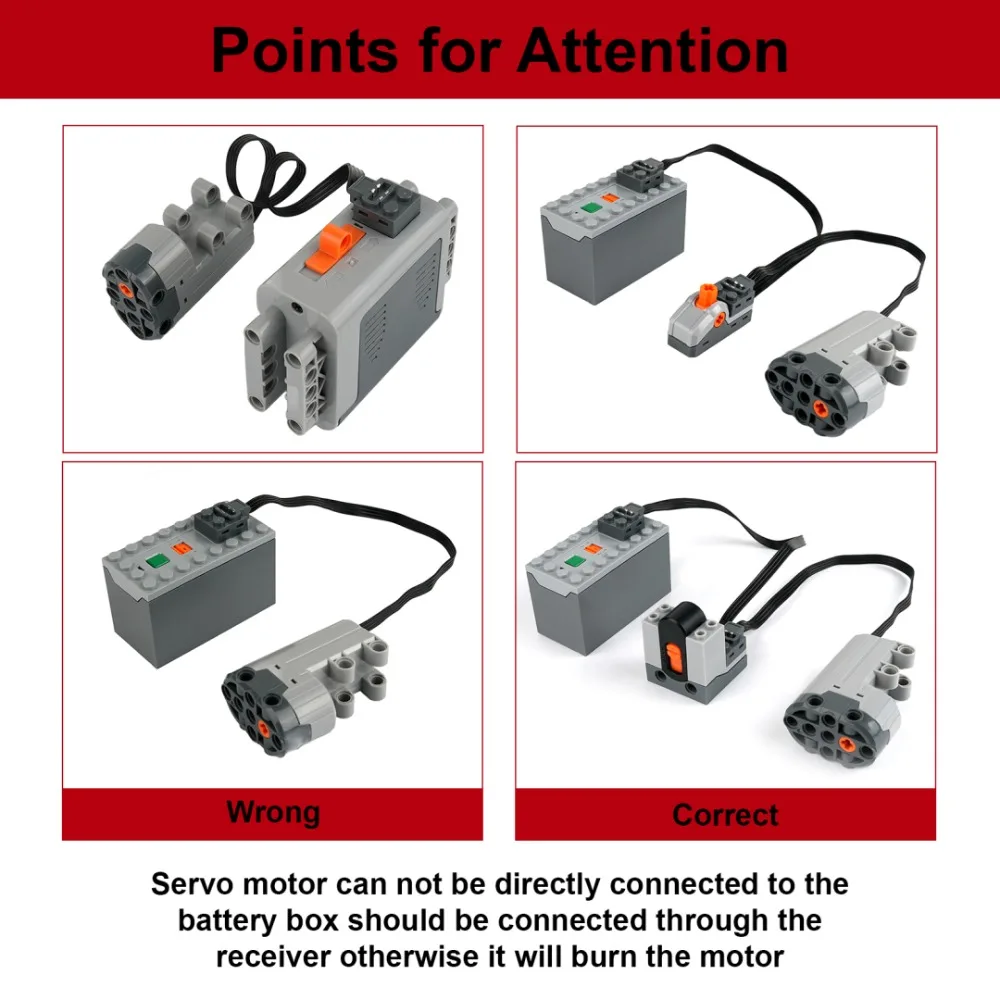 Points for Attention

Wrong

Correct

Servo motor can not be directly connected to the battery box should be connected through the receiver otherwise it will burn the motor