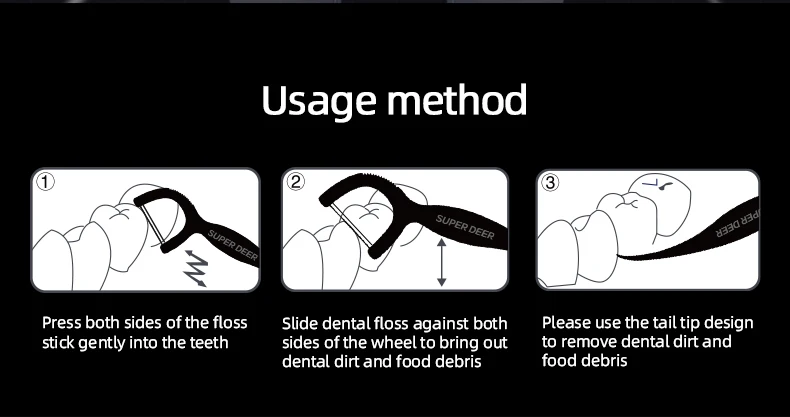 Usage method

①

SUPER DEER

Press both sides of the floss stick gently into the teeth

②

SUPER DEER

Slide dental floss against both sides of the wheel to bring out dental dirt and food debris

③

PER DEER

Please use the tail tip design to remove dental dirt and food debris