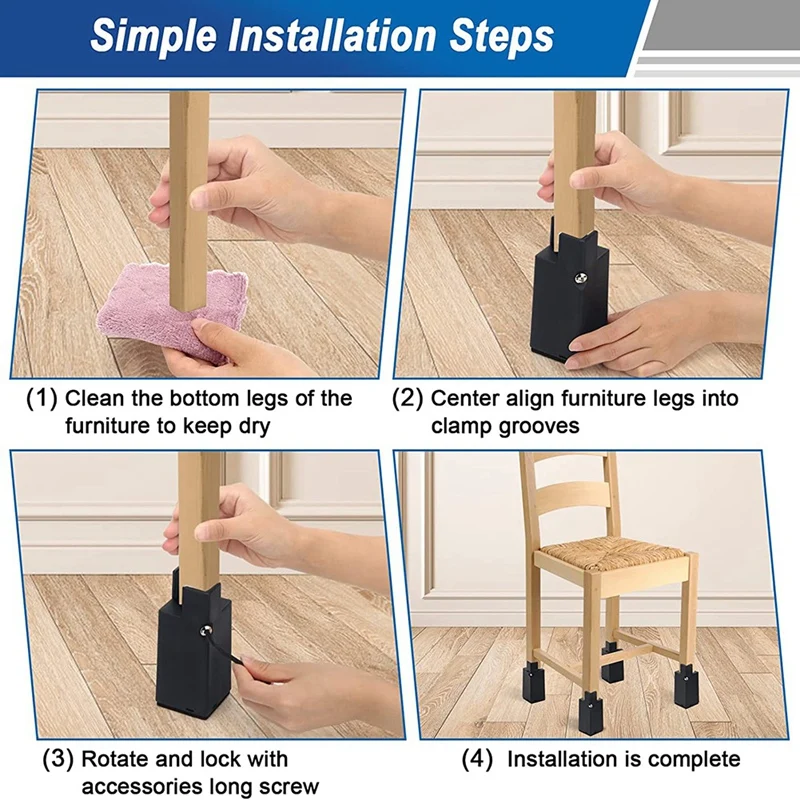 Simple Installation Steps

(1) Clean the bottom legs of the furniture to keep dry

(2) Center align furniture legs into clamp grooves

(3) Rotate and lock with accessories long screw

(4) Installation is complete