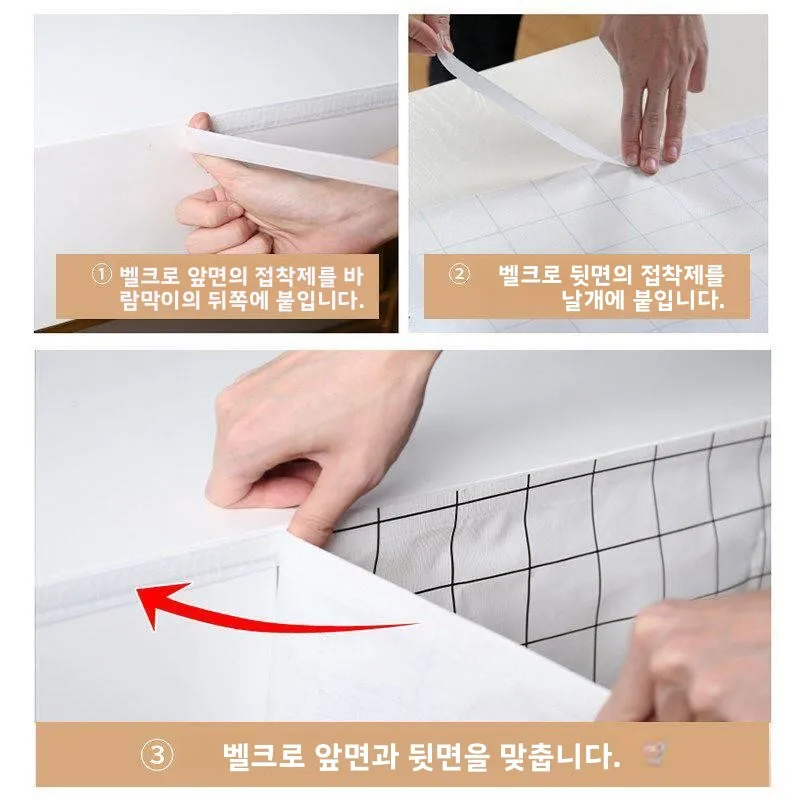 ① 벨크로 앞면의 접착제를 바람막이의 뒤쪽에 붙입니다.

② 벨크로 뒷면의 접착제를 날개에 붙입니다.

③ 벨크로 앞면과 뒷면을 맞춥니다.