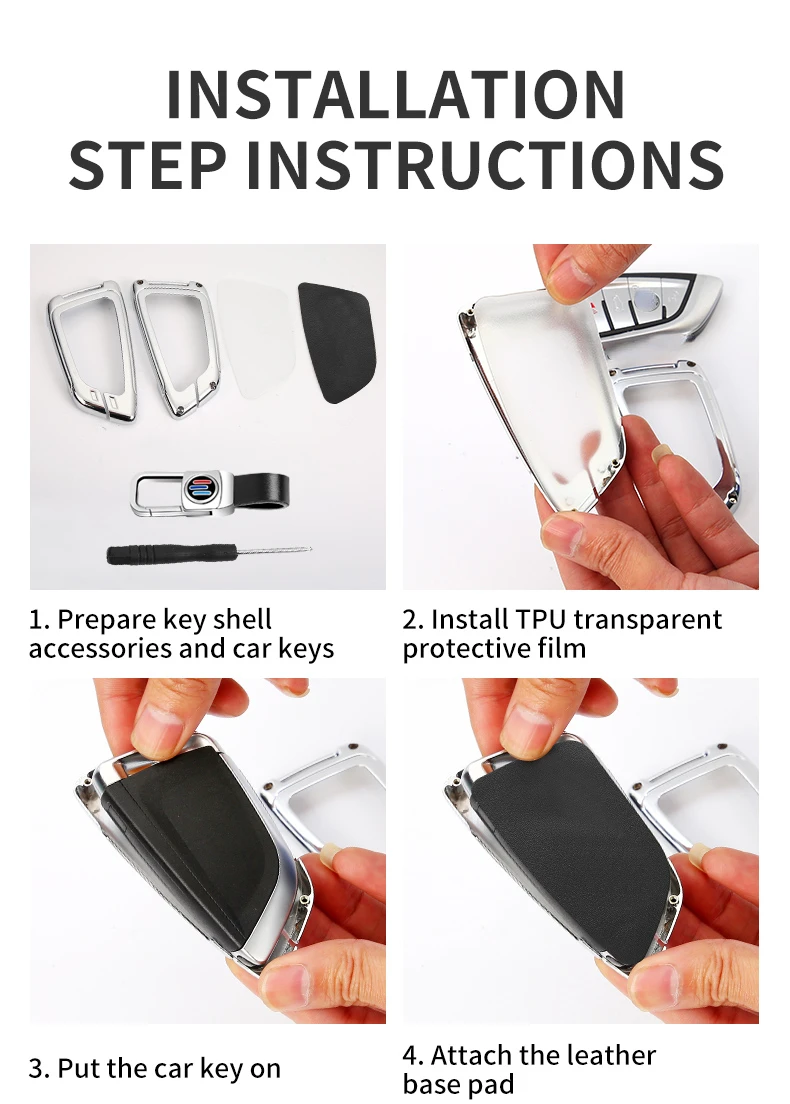 INSTALLATION STEP INSTRUCTIONS

1. Prepare key shell accessories and car keys

2. Install TPU transparent protective film

3. Put the car key on

4. Attach the leather base pad