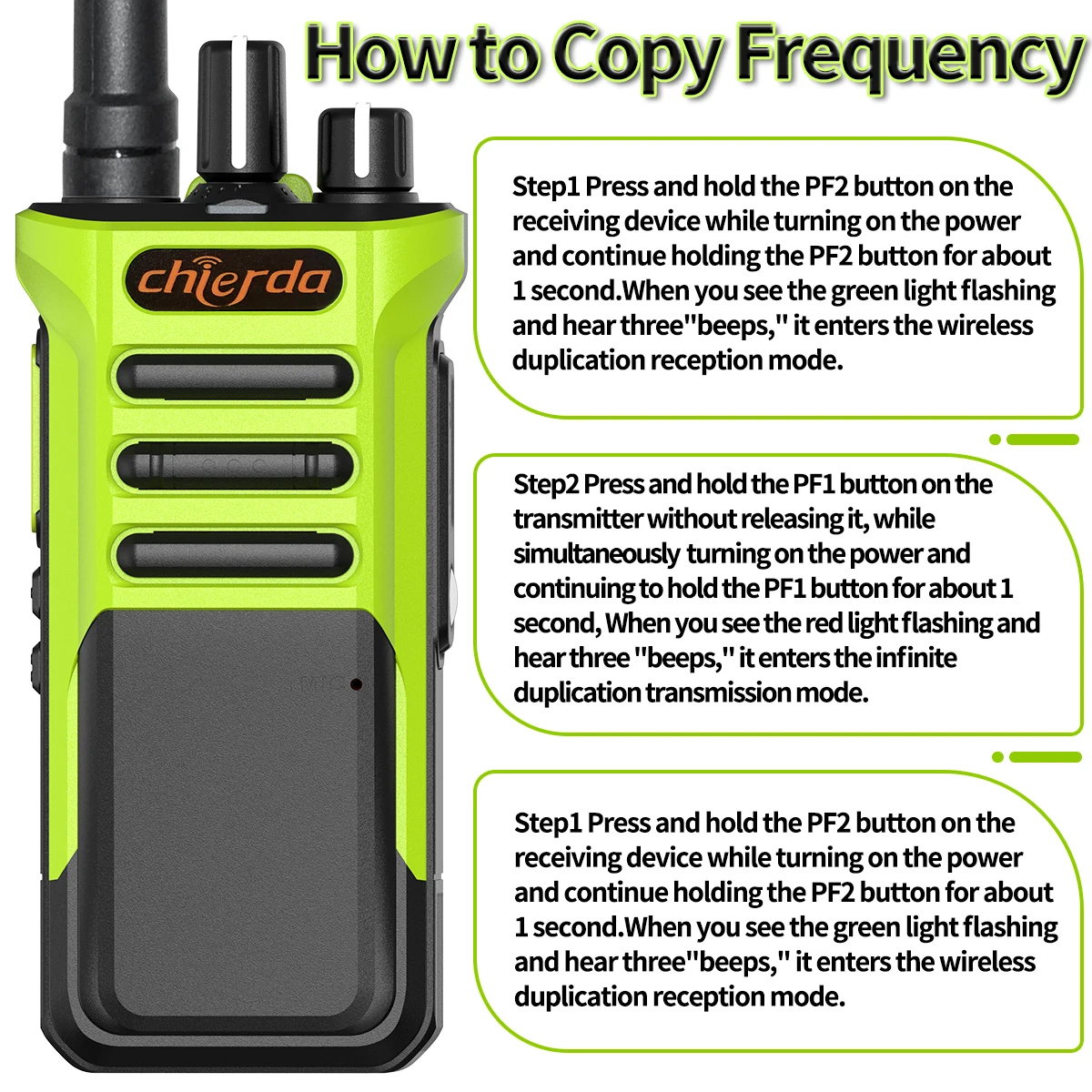 How to Copy Frequency

chierda

Step1 Press and hold the PF2 button on the receiving device while turning on the power and continue holding the PF2 button for about 1 second.When you see the green light flashing and hear three"beeps," it enters the wireless duplication reception mode.

Step2 Press and hold the PF1 button on the transmitter without releasing it, while simultaneously turning on the power and continuing to hold the PF1 button for about 1 second, When you see the red light flashing and hear three "beeps," it enters the infinite duplication transmission mode.

Step1 Press and hold the PF2 button on the receiving device while turning on the power and continue holding the PF2 button for about 1 second.When you see the green light flashing and hear three"beeps," it enters the wireless duplication reception mode.