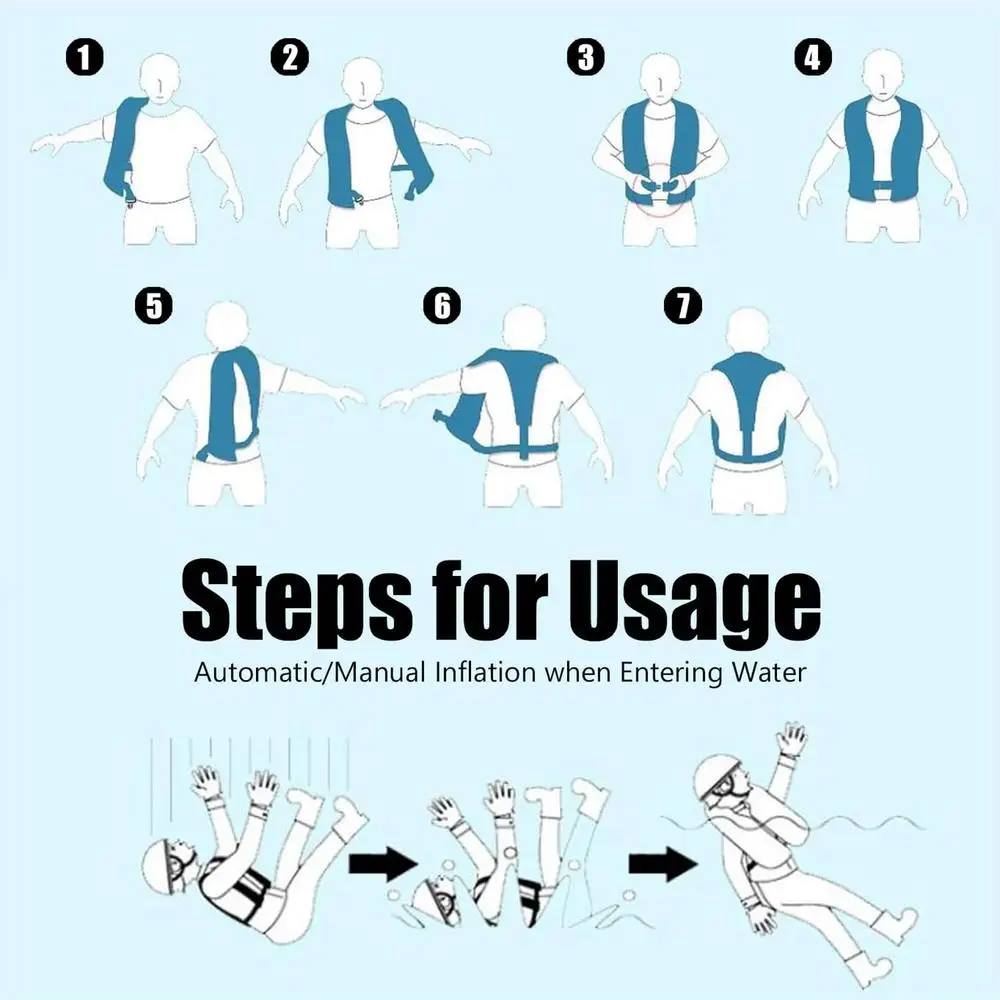 1 2 3 4

5 6 7

Steps for Usage

Automatic/Manual Inflation when Entering Water