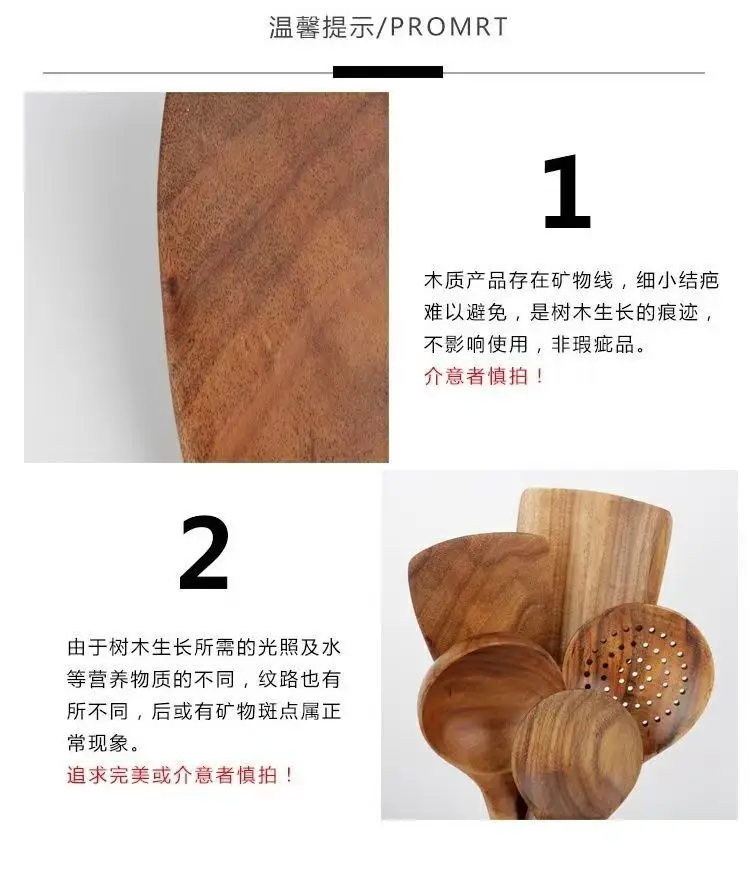 温馨提示/PROMRT

1

木质产品存在矿物线，细小结疤难以避免，是树木生长的痕迹，不影响使用，非瑕疵品。
介意者慎拍！

2

由于树木生长所需的光照及水等营养物质的不同，纹路也有所不同，后或有矿物斑点属正常现象。
追求完美或介意者慎拍！