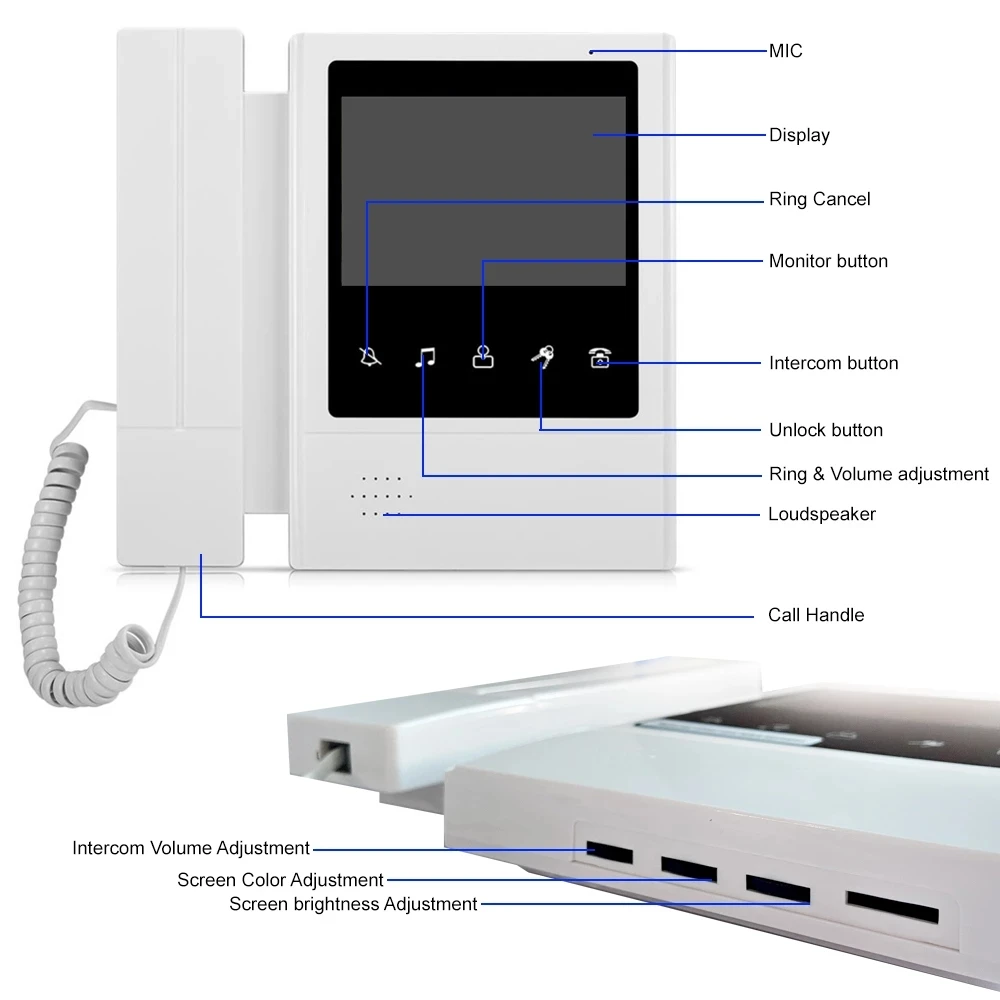 MIC

Display

Ring Cancel

Monitor button

Intercom button

Unlock button

Ring & Volume adjustment

Loudspeaker

Call Handle

Intercom Volume Adjustment

Screen Color Adjustment

Screen brightness Adjustment