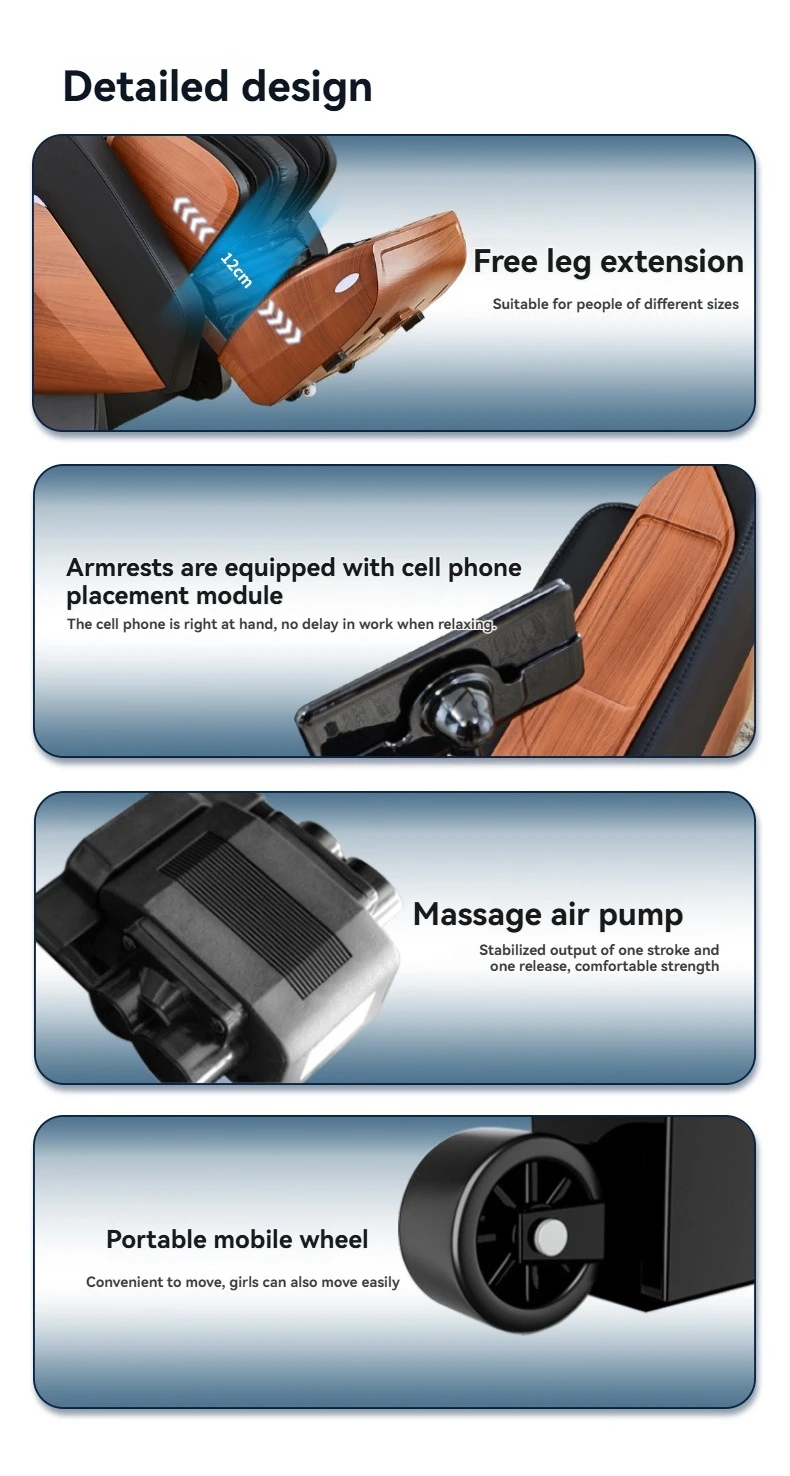 Detailed design

12cm

Free leg extension

Suitable for people of different sizes

Armrests are equipped with cell phone placement module

The cell phone is right at hand, no delay in work when relaxing.

Massage air pump

Stabilized output of one stroke and one release, comfortable strength

Portable mobile wheel

Convenient to move, girls can also move easily