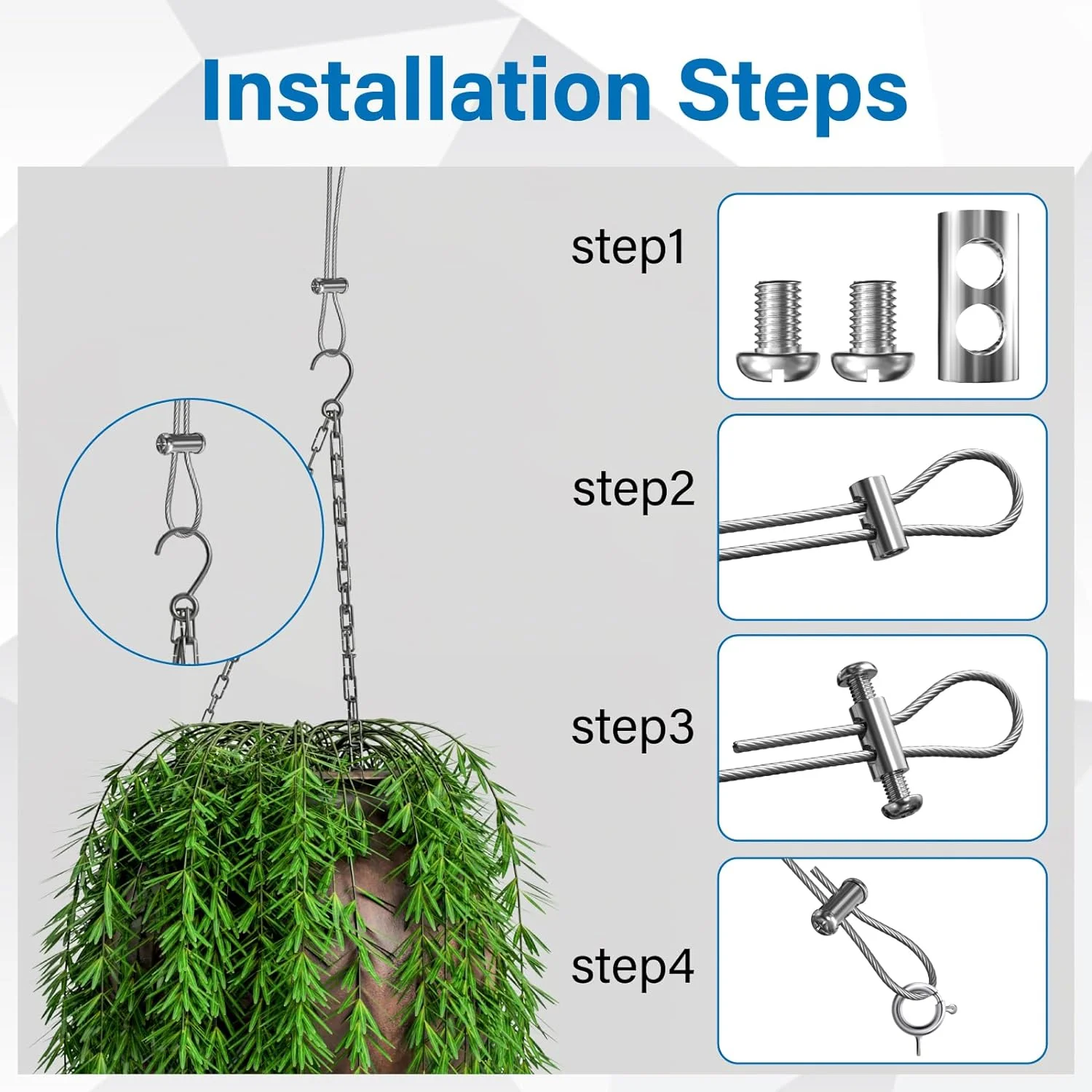 Installation Steps

step1

step2

step3

step4