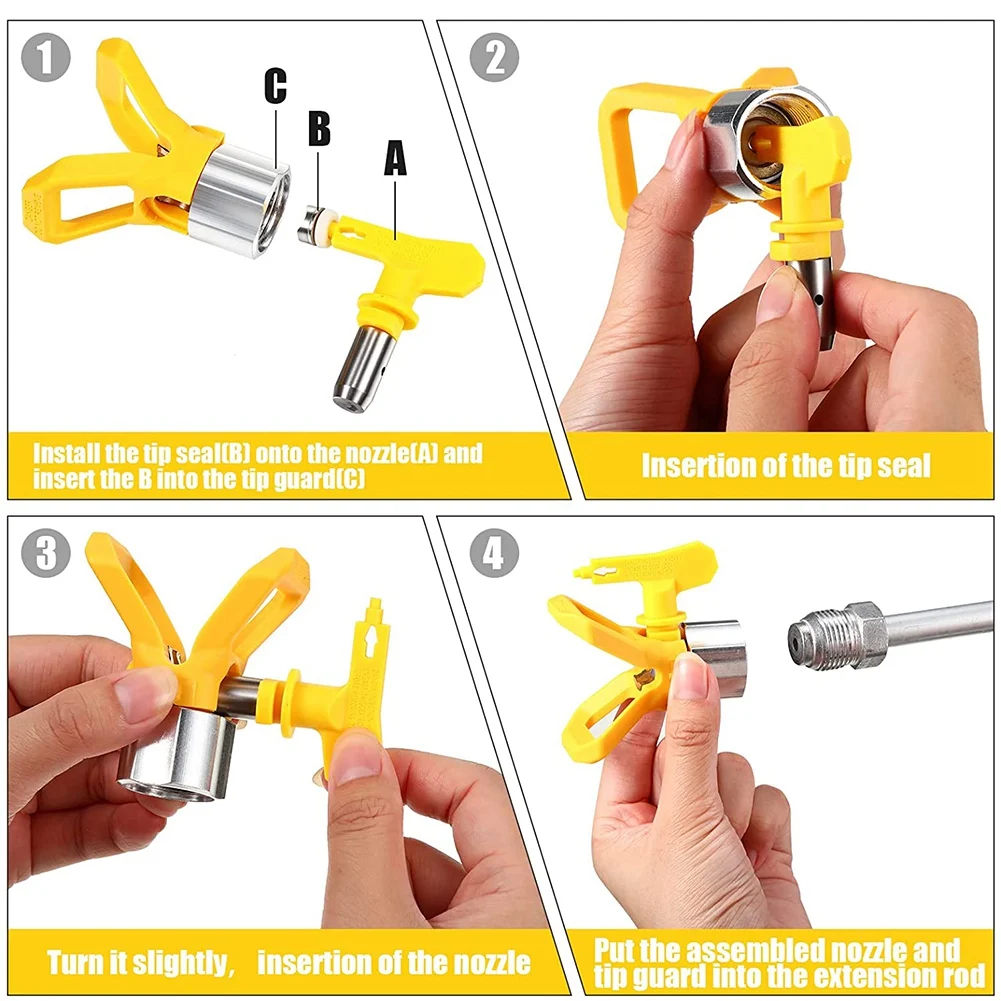 1

C

B

A

Install the tip seal(B) onto the nozzle(A) and insert the B into the tip guard(C)

2

Insertion of the tip seal

3

Turn it slightly, insertion of the nozzle

4

Put the assembled nozzle and tip guard into the extension rod