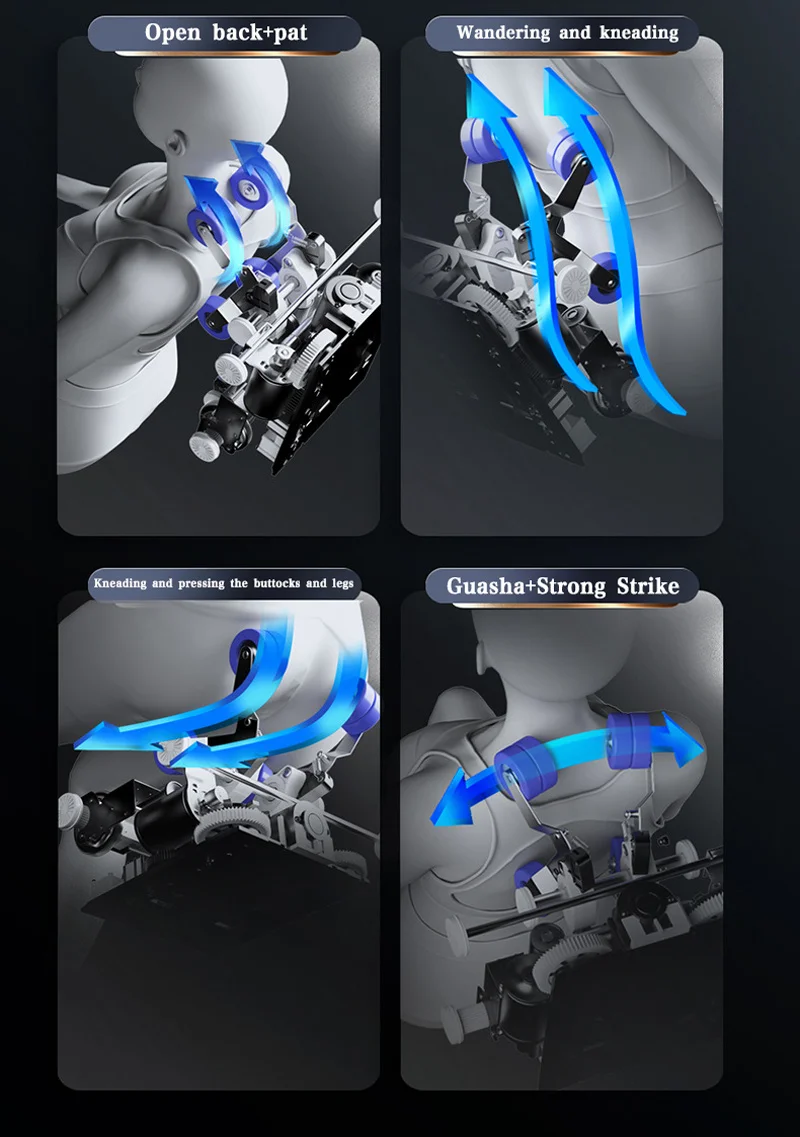 Open back+pat

Wandering and kneading

Kneading and pressing the buttocks and legs

Guasha+Strong Strike