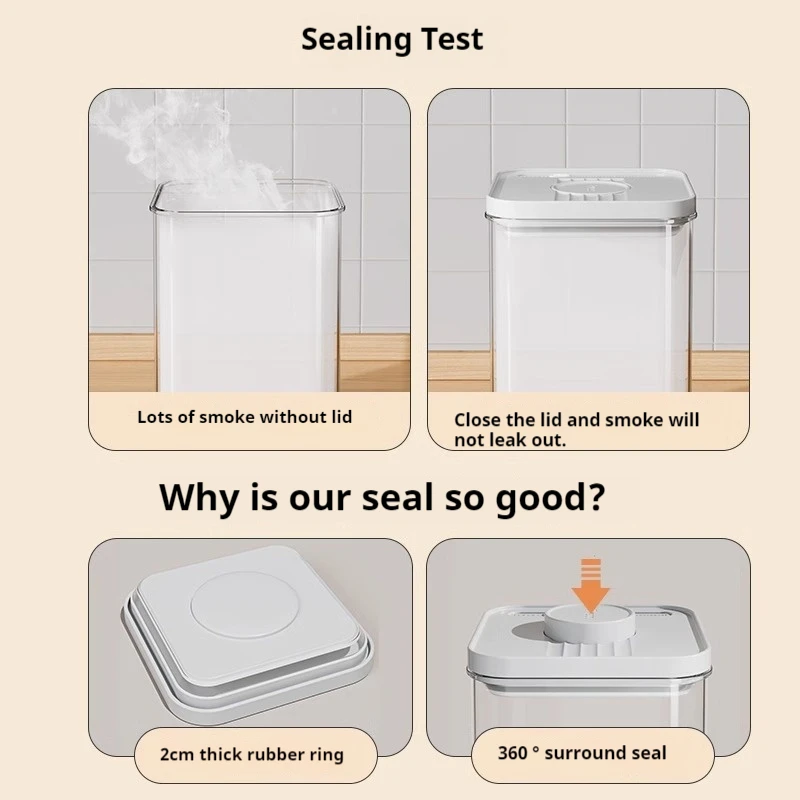 Sealing Test

Lots of smoke without lid

Close the lid and smoke will not leak out.

Why is our seal so good?

2cm thick rubber ring

360 ° surround seal