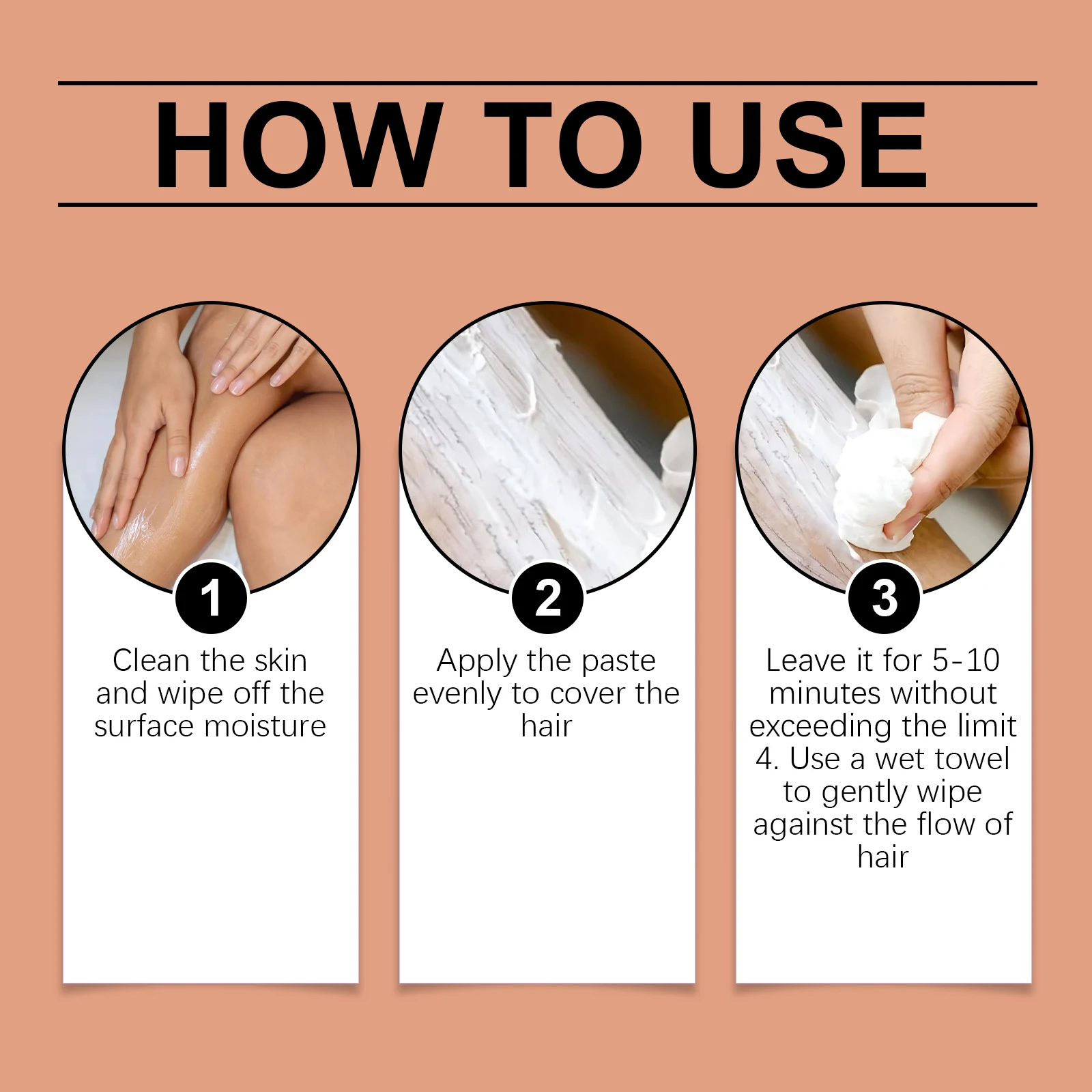 HOW TO USE

1

Clean the skin and wipe off the surface moisture

2

Apply the paste evenly to cover the hair

3

Leave it for 5-10 minutes without exceeding the limit
4. Use a wet towel to gently wipe against the flow of hair