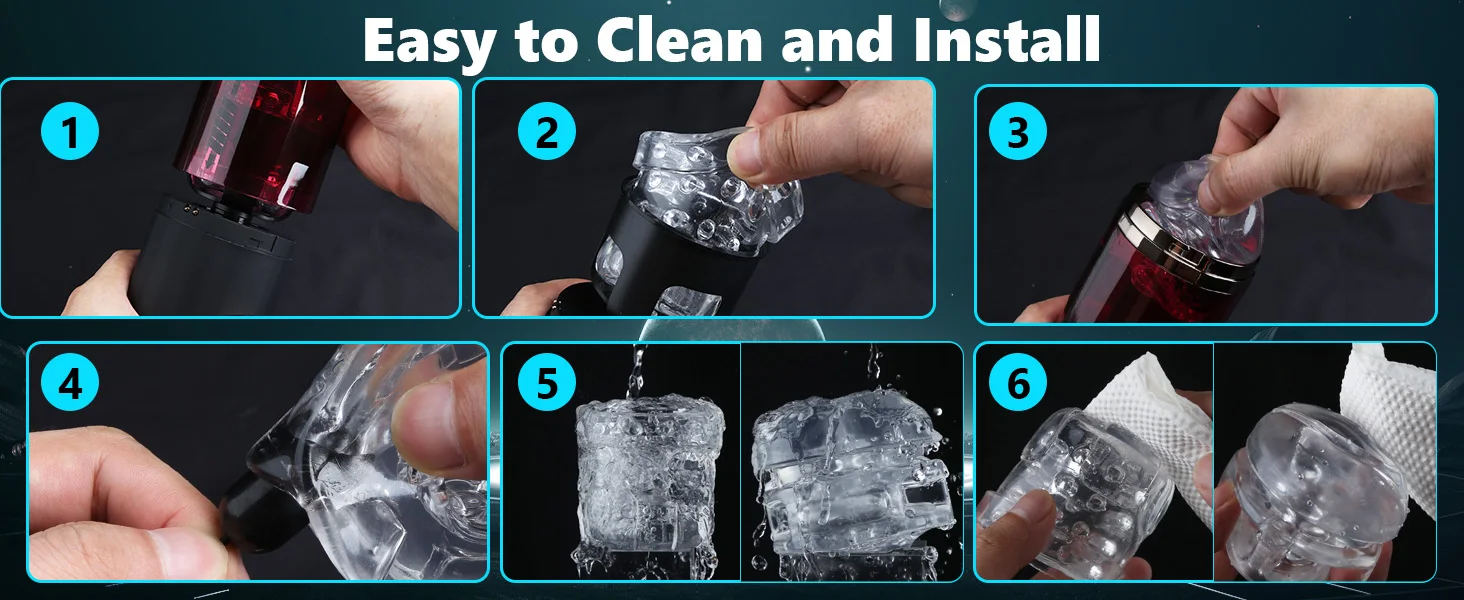 Easy to Clean and Install

1

2

3

4

5

6